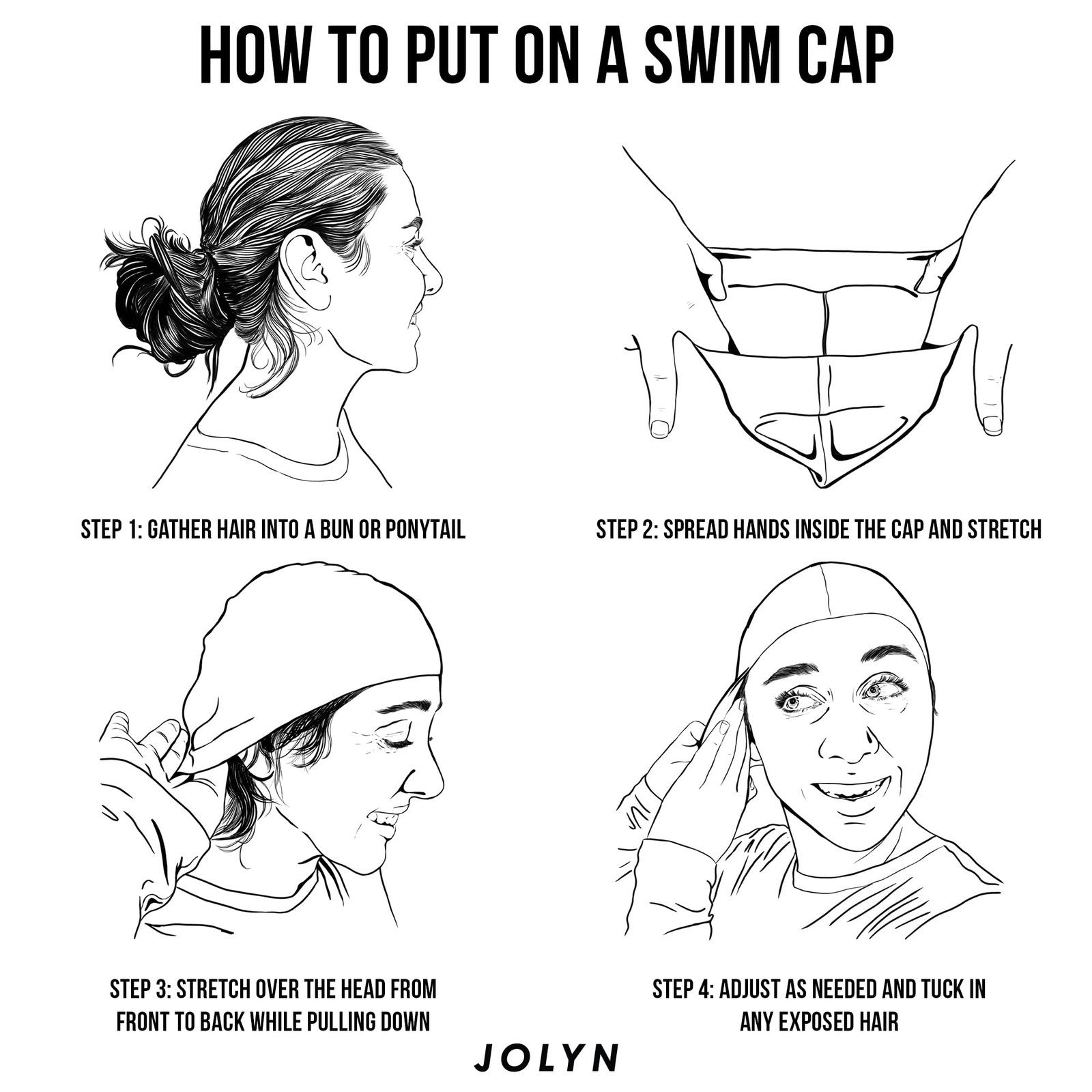 HOW TO PUT ON A SWIM CAP

STEP 1: GATHER HAIR INTO A BUN OR PONYTAIL

STEP 2: SPREAD HANDS INSIDE THE CAP AND STRETCH

STEP 3: STRETCH OVER THE HEAD FROM FRONT TO BACK WHILE PULLING DOWN

STEP 4: ADJUST AS NEEDED AND TUCK IN ANY EXPOSED HAIR

JOLYN