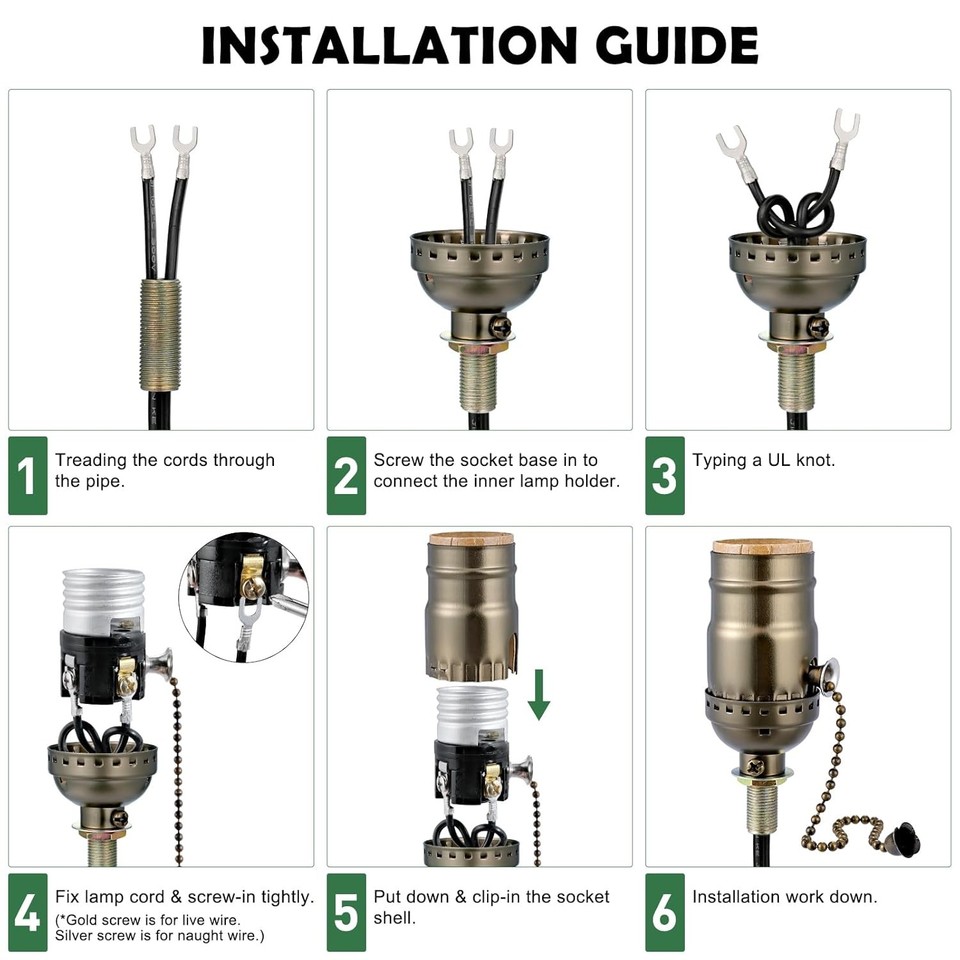 INSTALLATION GUIDE

1 Treading the cords through the pipe.

2 Screw the socket base in to connect the inner lamp holder.

3 Typing a UL knot.

4 Fix lamp cord & screw-in tightly. (*Gold screw is for live wire. Silver screw is for naught wire.)

5 Put down & clip-in the socket shell.

6 Installation work down.