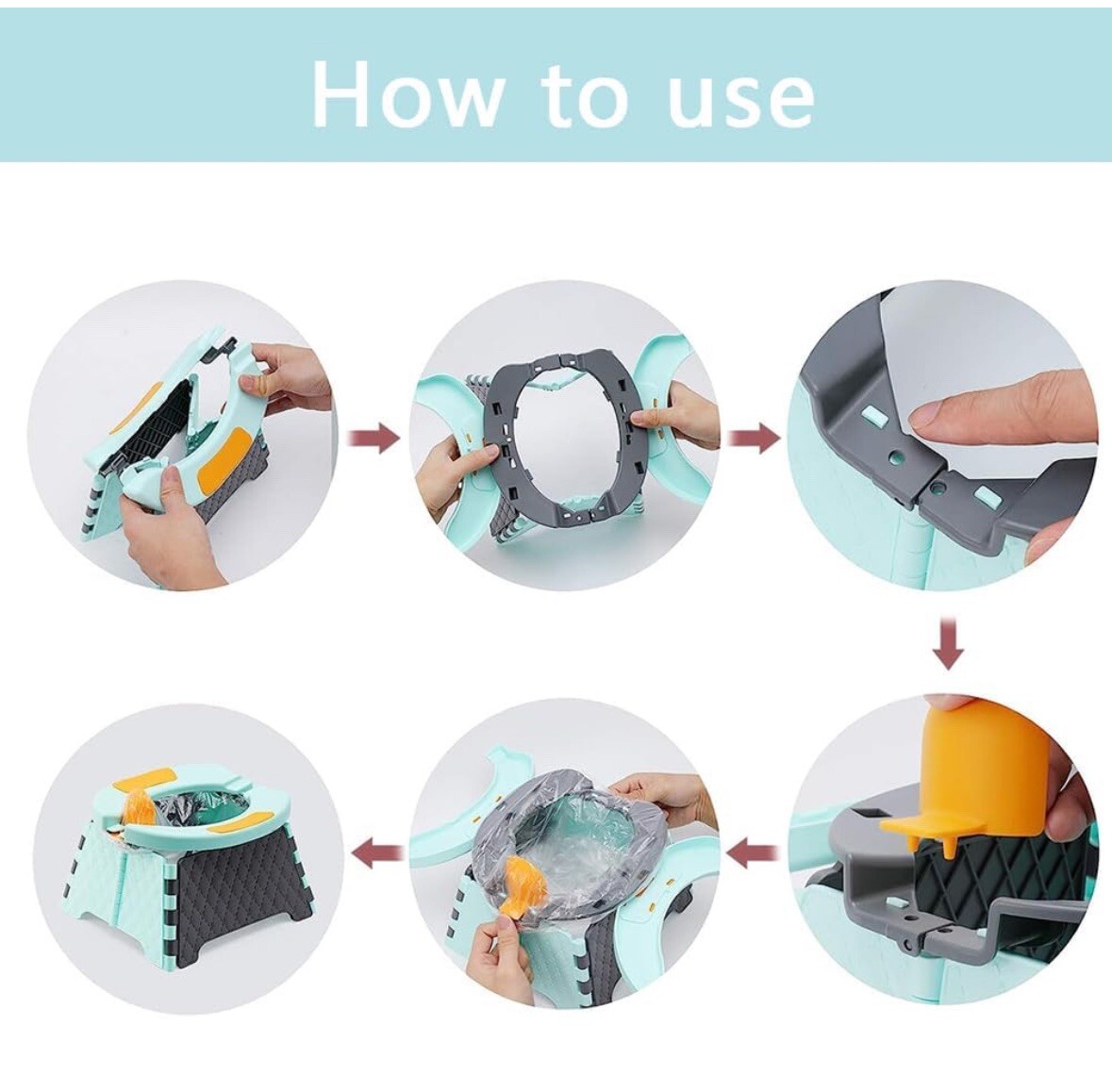 How to use