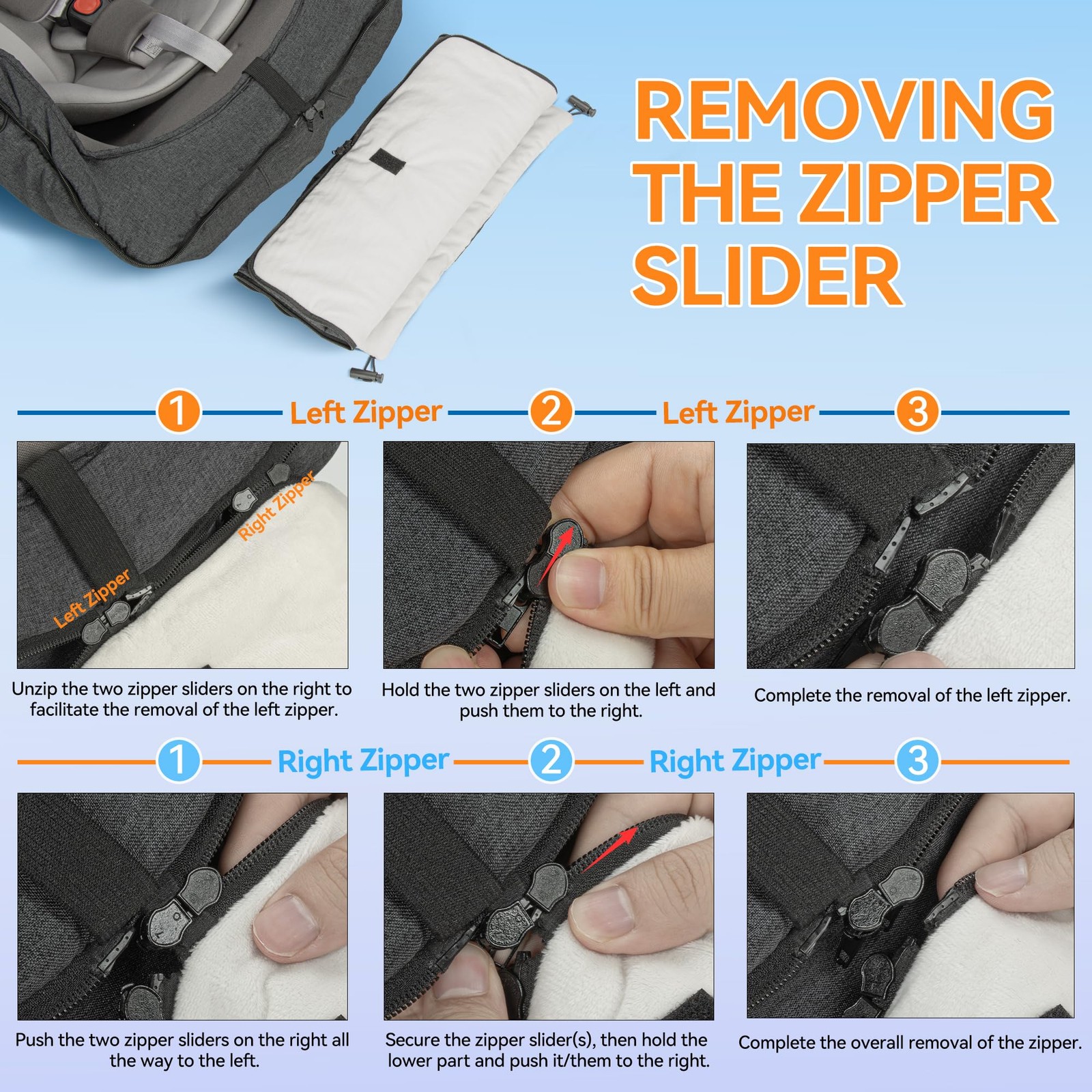 REMOVING THE ZIPPER SLIDER

1 Left Zipper 2 Left Zipper 3

Right Zipper

Left Zipper

Unzip the two zipper sliders on the right to facilitate the removal of the left zipper.

Hold the two zipper sliders on the left and push them to the right.

Complete the removal of the left zipper.

1 Right Zipper 2 Right Zipper 3

Push the two zipper sliders on the right all the way to the left.

Secure the zipper slider(s), then hold the lower part and push it/them to the right.

Complete the overall removal of the zipper.