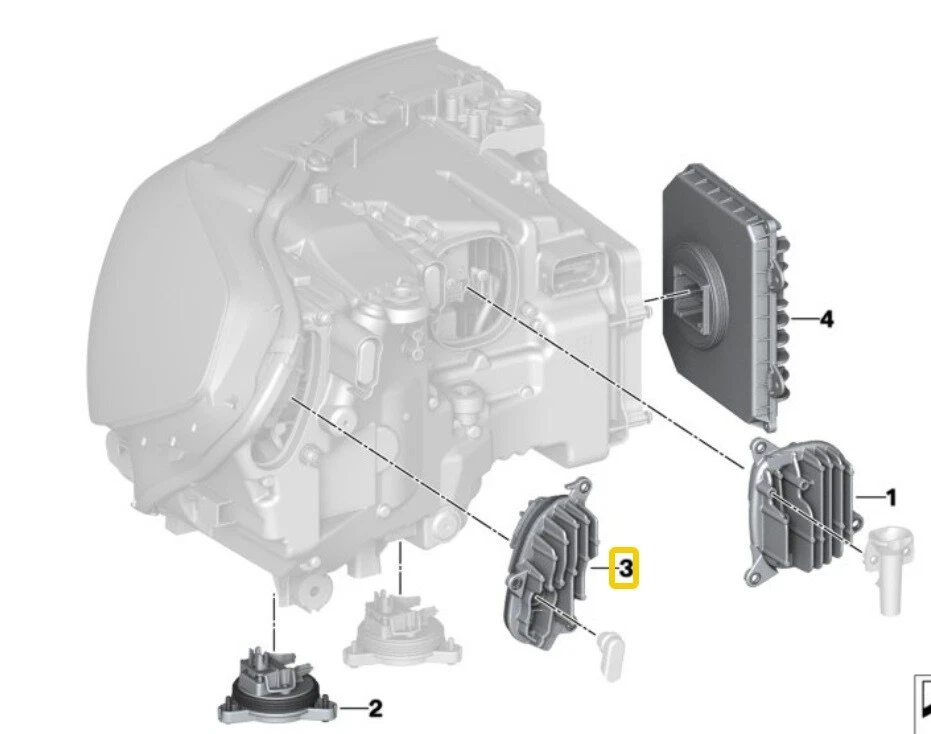 4
1
3
2