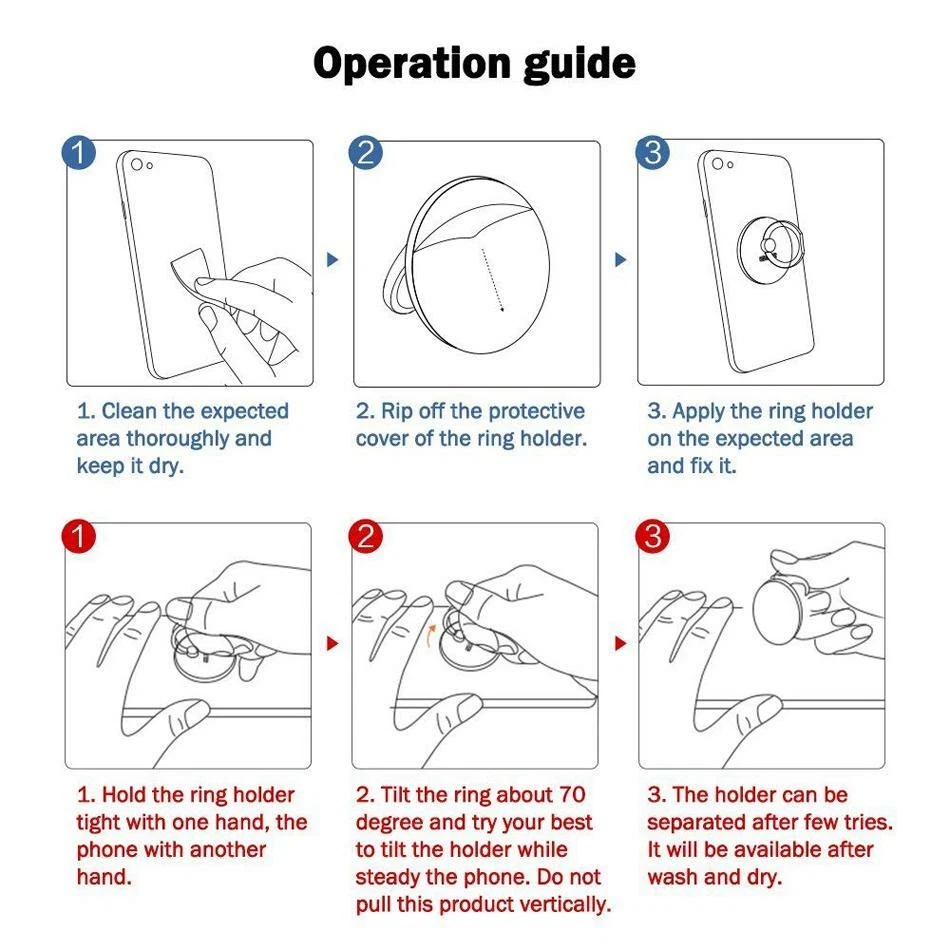 Operation guide

1

2

3

1. Clean the expected area thoroughly and keep it dry.

2. Rip off the protective cover of the ring holder.

3. Apply the ring holder on the expected area and fix it.

1

2

3

1. Hold the ring holder tight with one hand, the phone with another hand.

2. Tilt the ring about 70 degree and try your best to tilt the holder while steady the phone. Do not pull this product vertically.

3. The holder can be separated after few tries. It will be available after wash and dry.