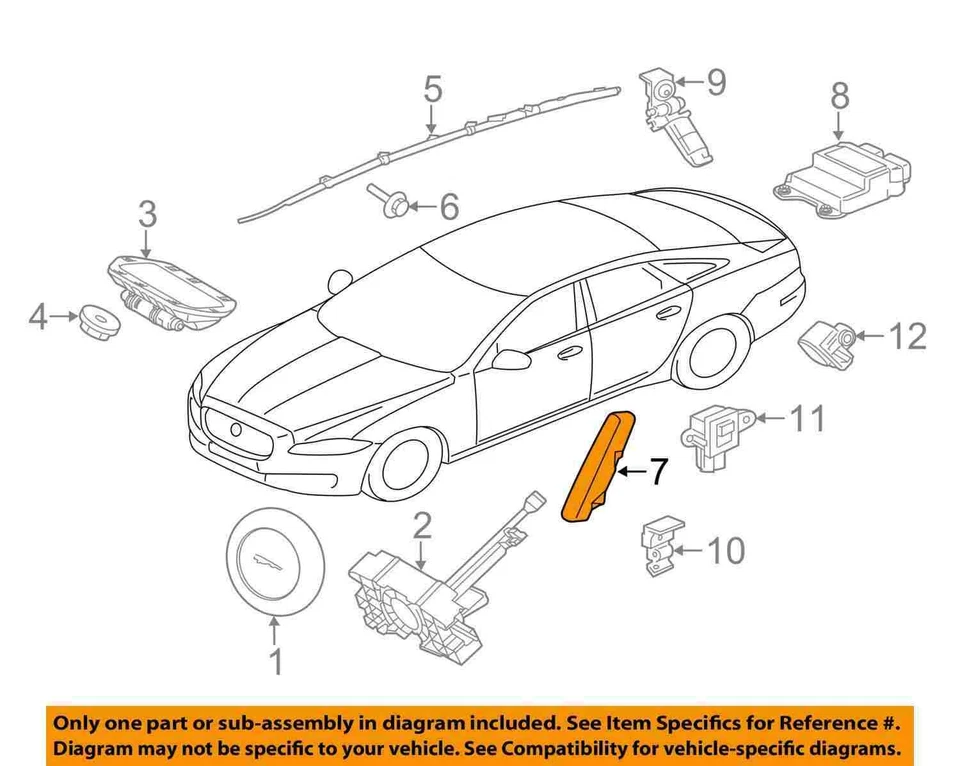 5
9
8
3
6
4
12
11
7
2
10
1

Only one part or sub-assembly in diagram included. See Item Specifics for Reference #.
Diagram may not be specific to your vehicle. See Compatibility for vehicle-specific diagrams.