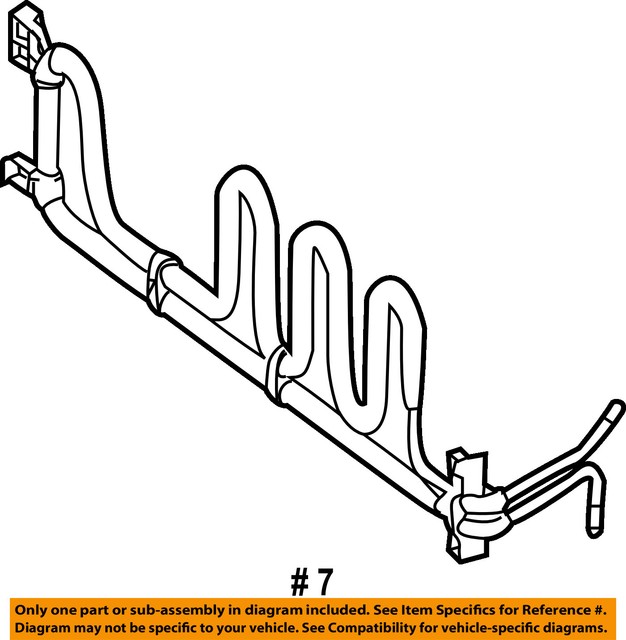 # 7

Only one part or sub-assembly in diagram included. See Item Specifics for Reference #.
Diagram may not be specific to your vehicle. See Compatibility for vehicle-specific diagrams.