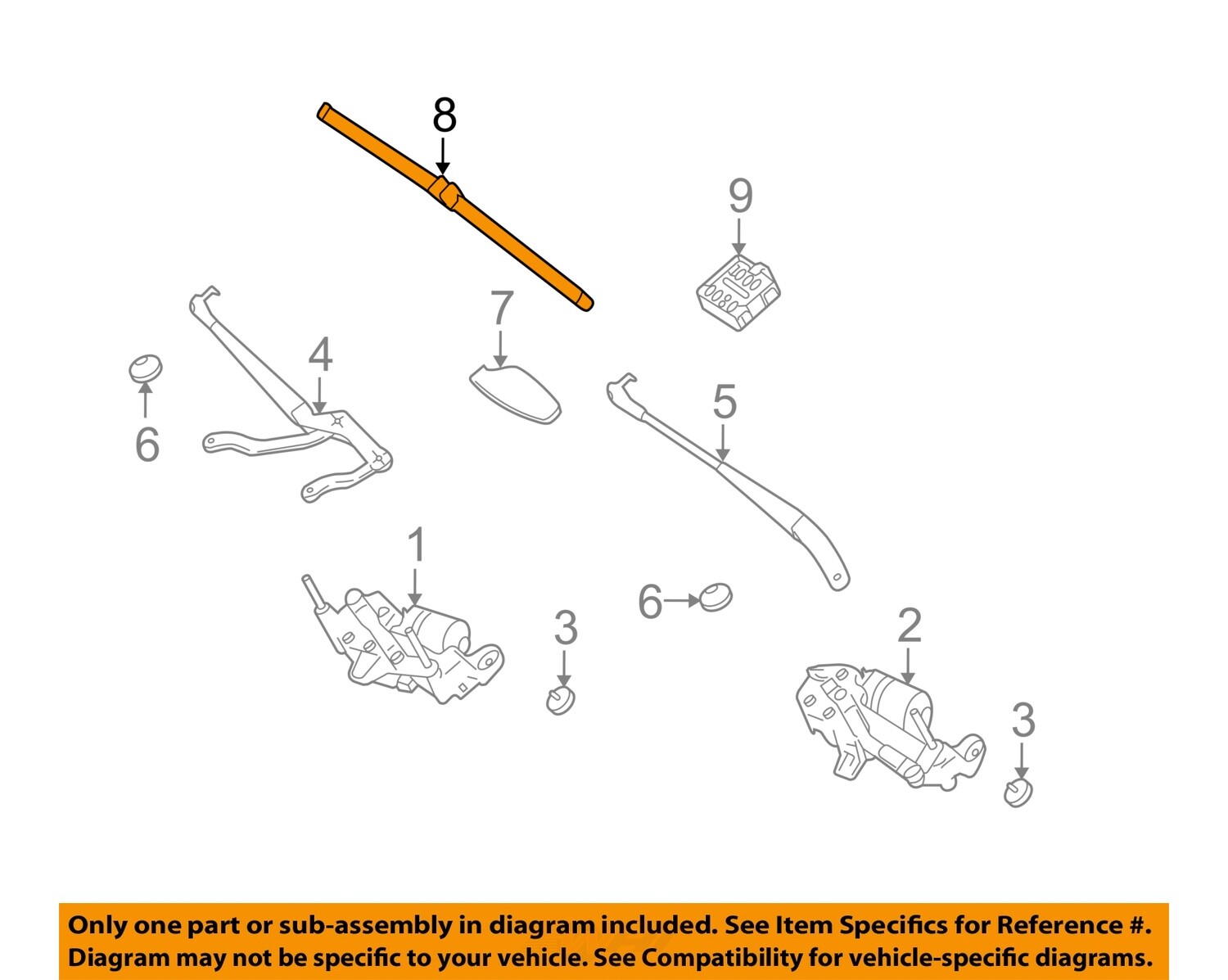 8
9
7
4
6
5
1
6
3
2
3

Only one part or sub-assembly in diagram included. See Item Specifics for Reference #.
Diagram may not be specific to your vehicle. See Compatibility for vehicle-specific diagrams.