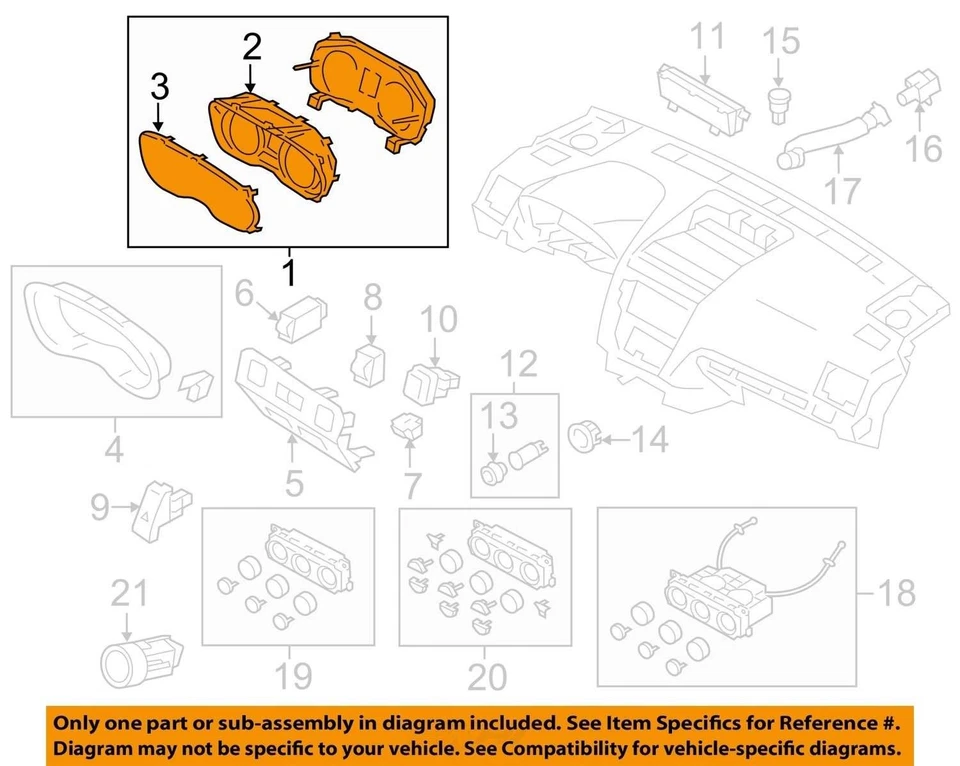 2
3
1
11
15
16
17
6
8
10
12
13
14
4
5
7
9
21
19
20
18

Only one part or sub-assembly in diagram included. See Item Specifics for Reference #.
Diagram may not be specific to your vehicle. See Compatibility for vehicle-specific diagrams.