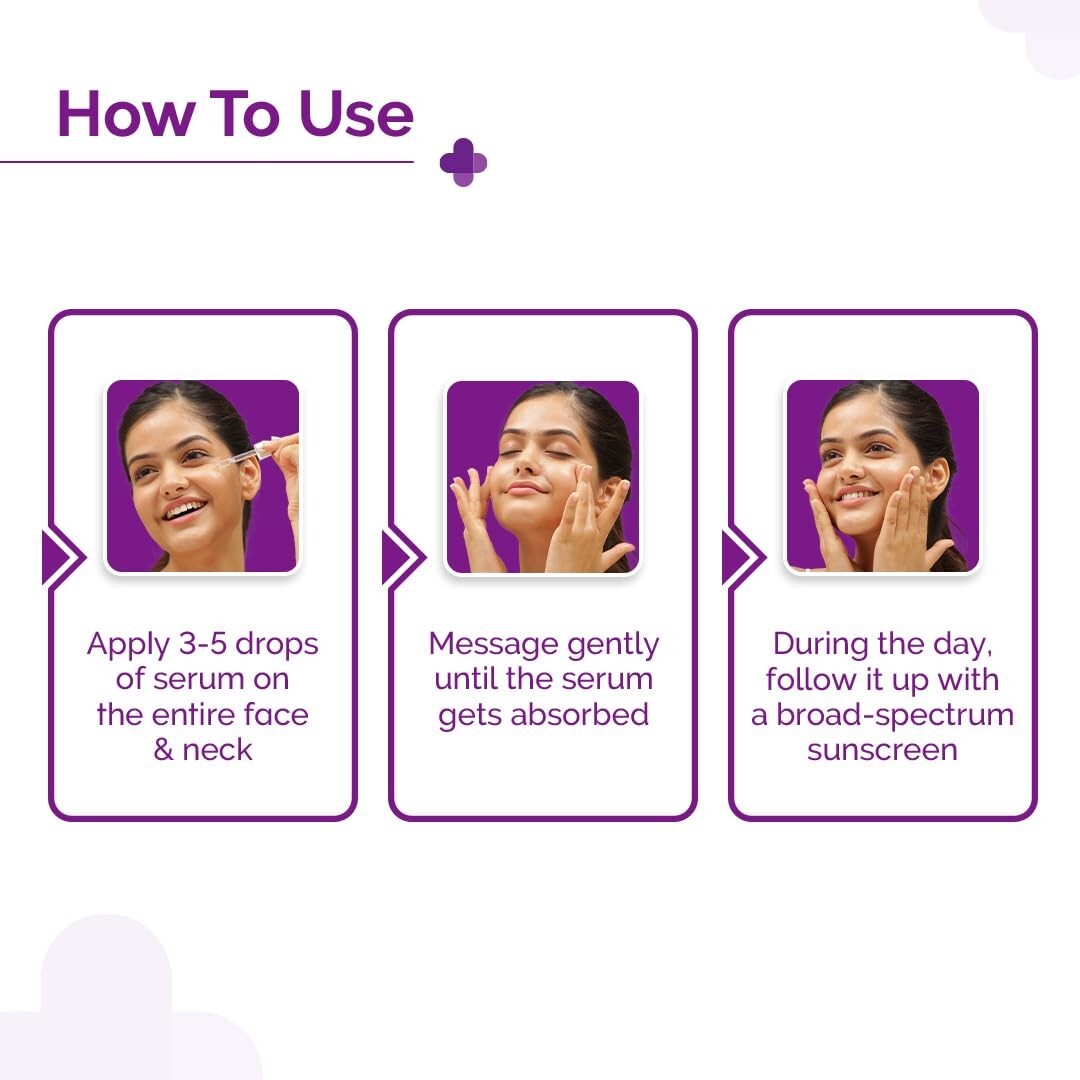 How To Use

Apply 3-5 drops of serum on the entire face & neck

Message gently until the serum gets absorbed

During the day, follow it up with a broad-spectrum sunscreen