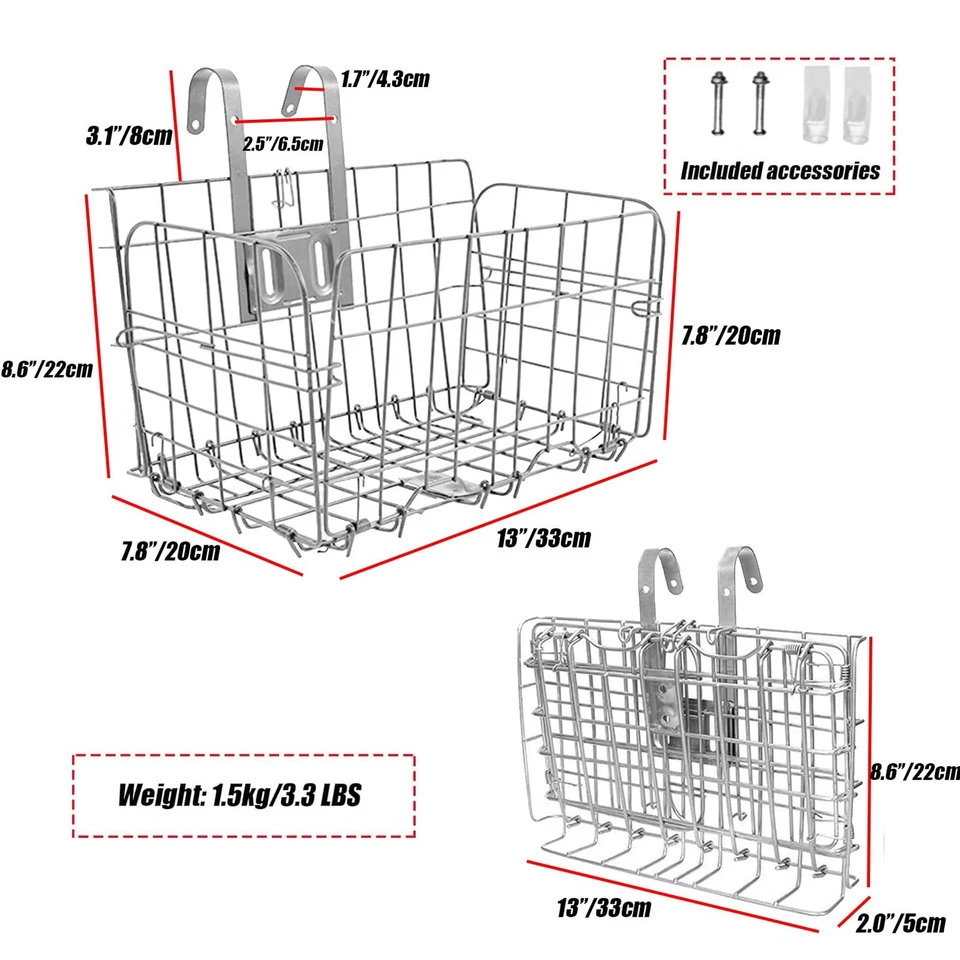 1.7"/4.3cm

3.1"/8cm

2.5"/6.5cm

Included accessories

8.6"/22cm

7.8"/20cm

7.8"/20cm

13"/33cm

Weight: 1.5kg/3.3 LBS

8.6"/22cm

13"/33cm

2.0"/5cm