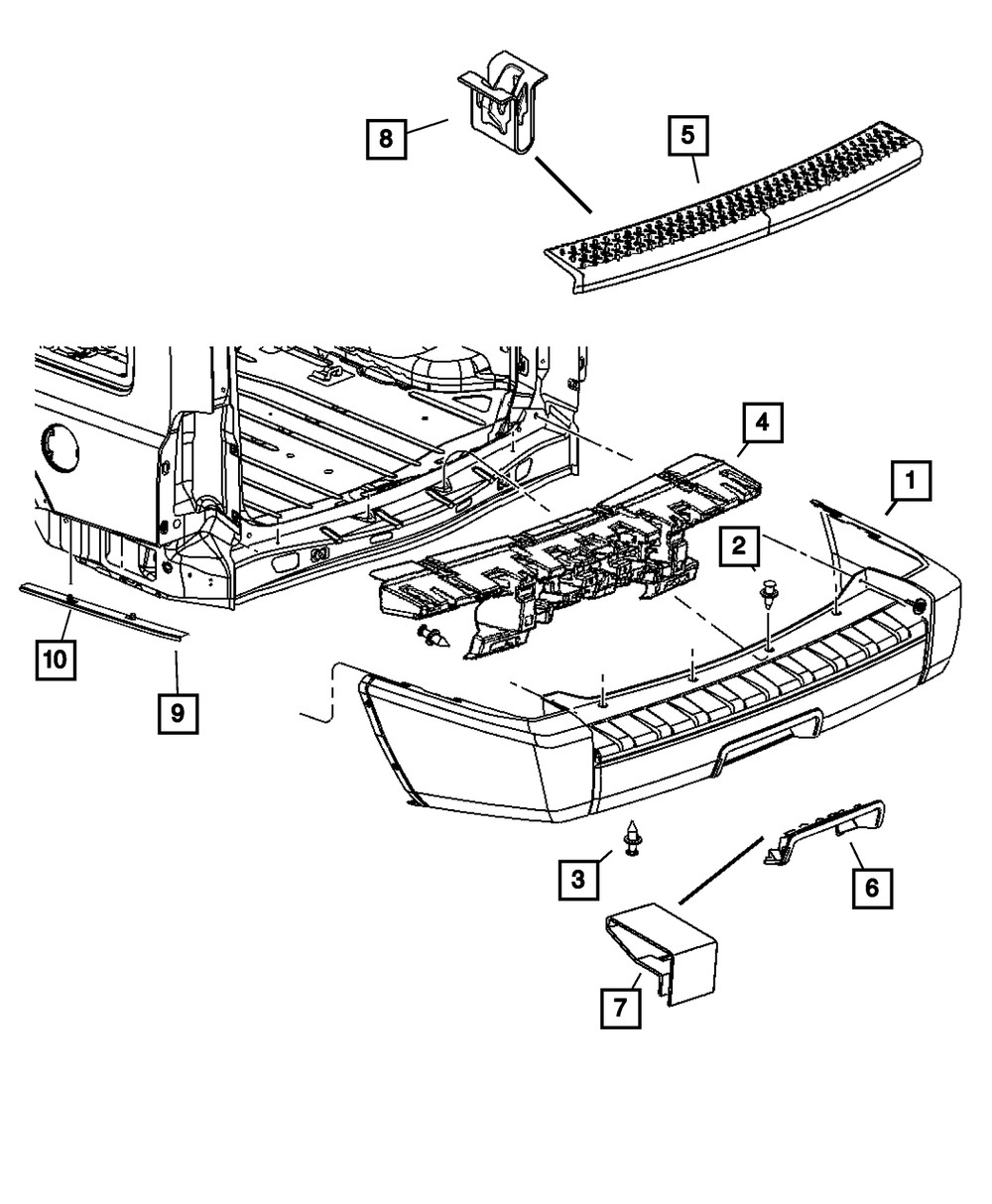 8
5
4
1
2
10
9
3
6
7