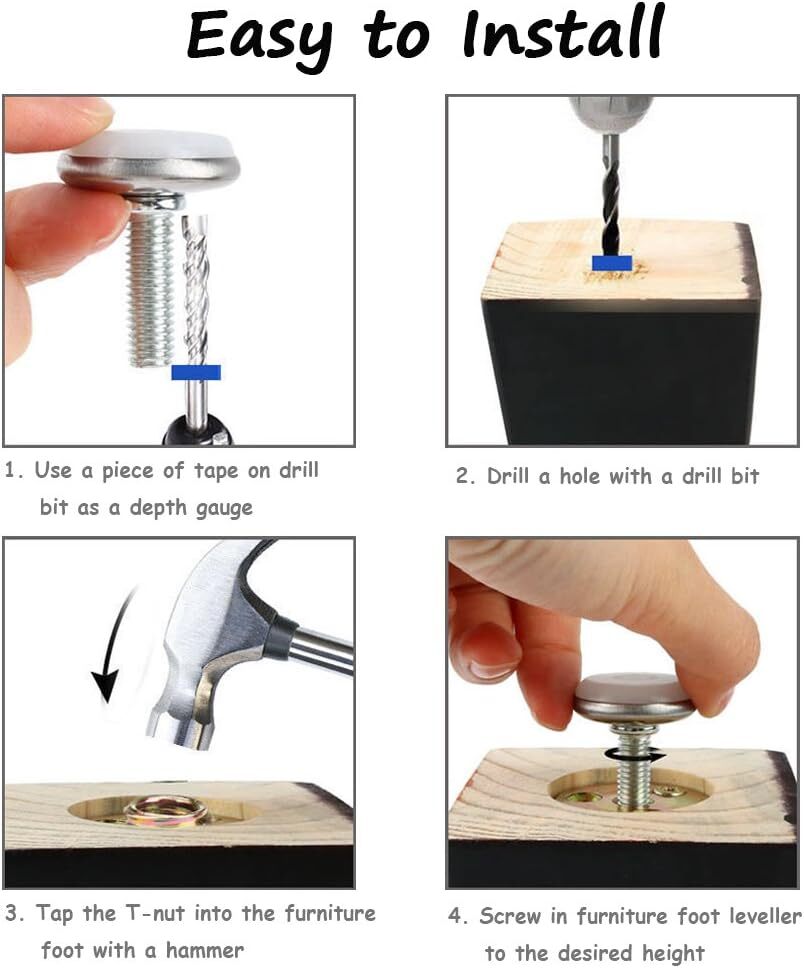 Easy to Install

1. Use a piece of tape on drill bit as a depth gauge

2. Drill a hole with a drill bit

3. Tap the T-nut into the furniture foot with a hammer

4. Screw in furniture foot leveller to the desired height