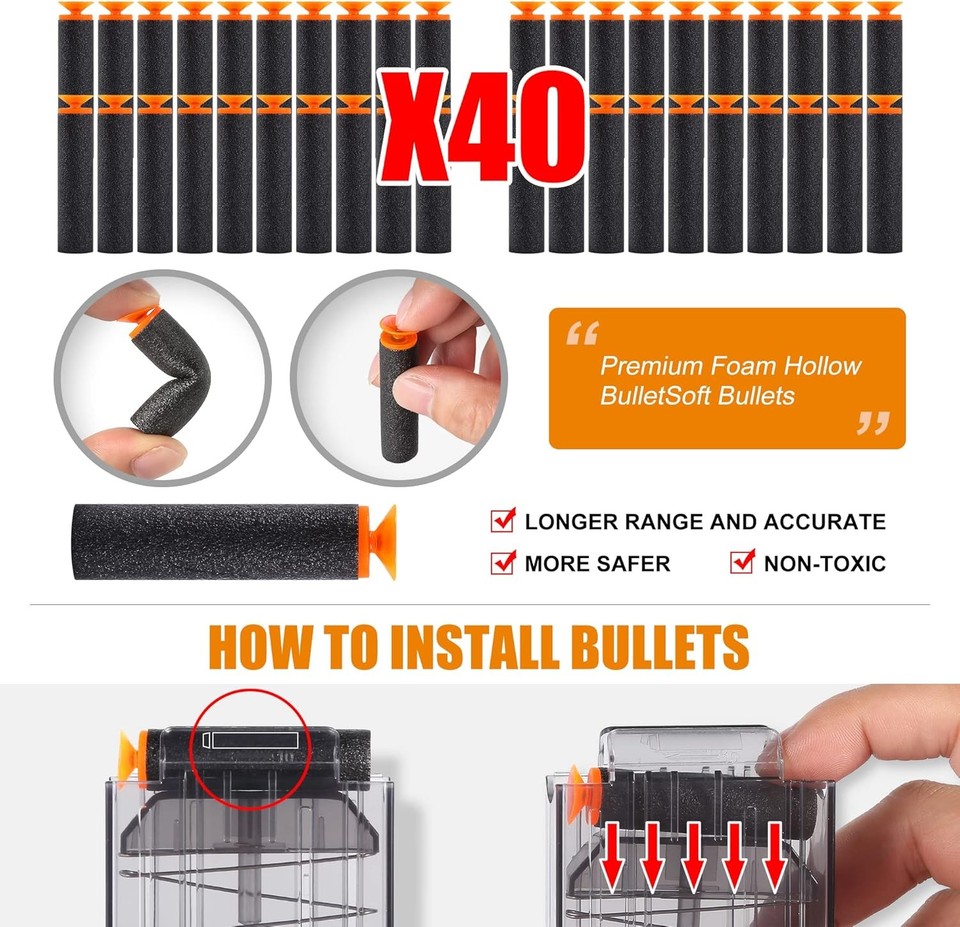 X40

“
Premium Foam Hollow BulletSoft Bullets
”

LONGER RANGE AND ACCURATE

MORE SAFER

NON-TOXIC

HOW TO INSTALL BULLETS