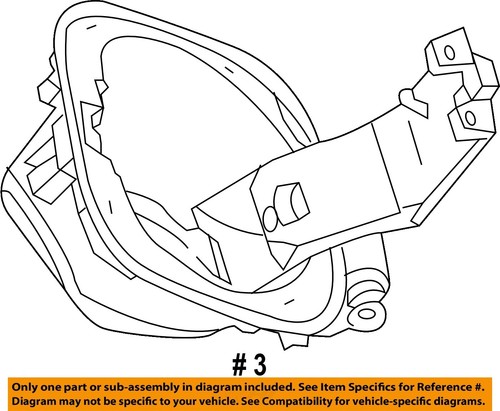 # 3

Only one part or sub-assembly in diagram included. See Item Specifics for Reference #.
Diagram may not be specific to your vehicle. See Compatibility for vehicle-specific diagrams.