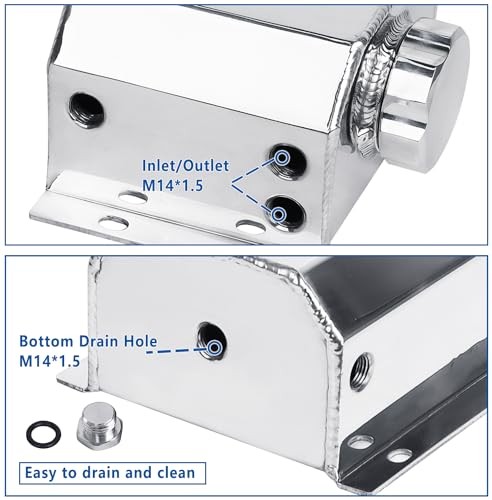 Inlet/Outlet
M14*1.5

Bottom Drain Hole
M14*1.5

Easy to drain and clean