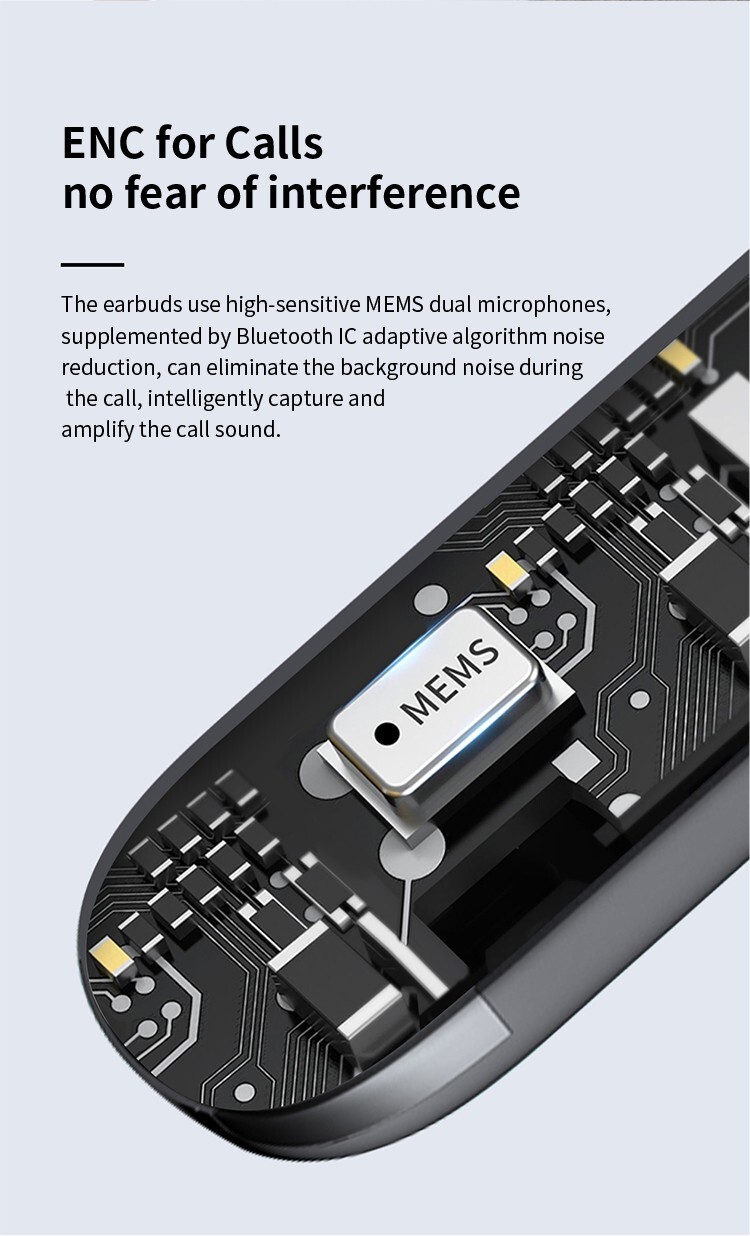 ENC for Calls
no fear of interference

The earbuds use high-sensitive MEMS dual microphones, supplemented by Bluetooth IC adaptive algorithm noise reduction, can eliminate the background noise during the call, intelligently capture and amplify the call sound.

MEMS