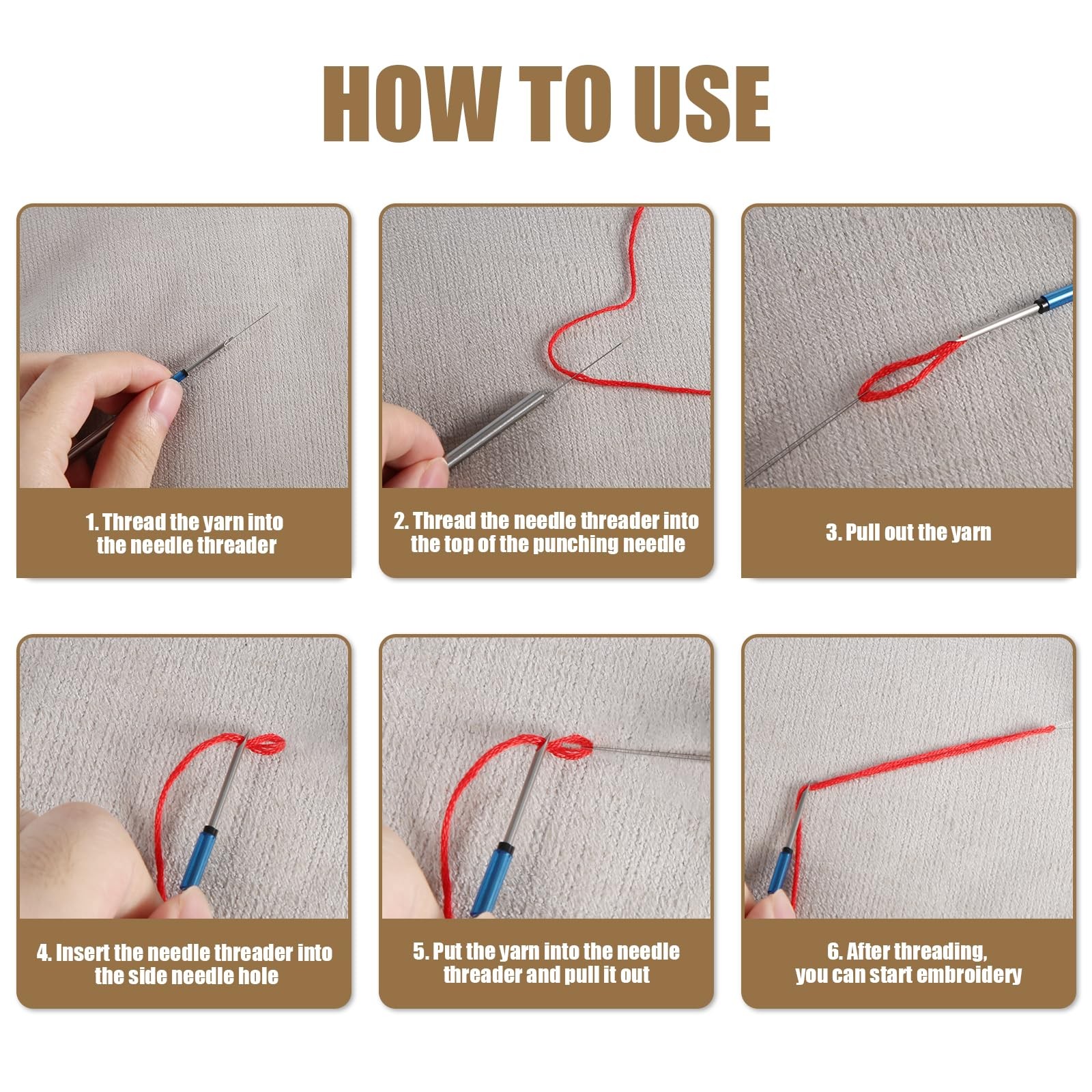 HOW TO USE

1. Thread the yarn into the needle threader

2. Thread the needle threader into the top of the punching needle

3. Pull out the yarn

4. Insert the needle threader into the side needle hole

5. Put the yarn into the needle threader and pull it out

6. After threading, you can start embroidery