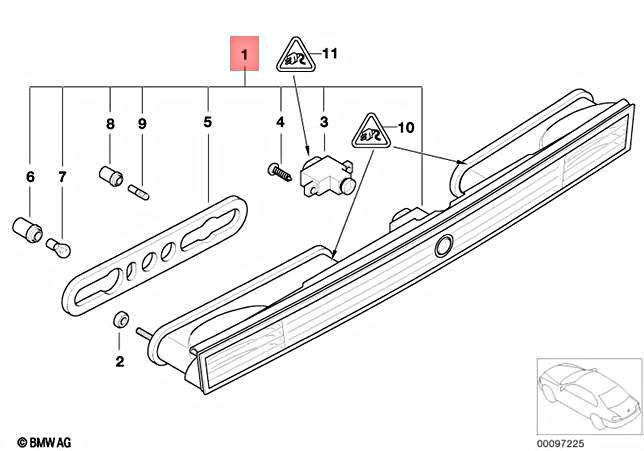 1
11
8
9
5
4
3
10
6
7
2
© BMW AG
00097225