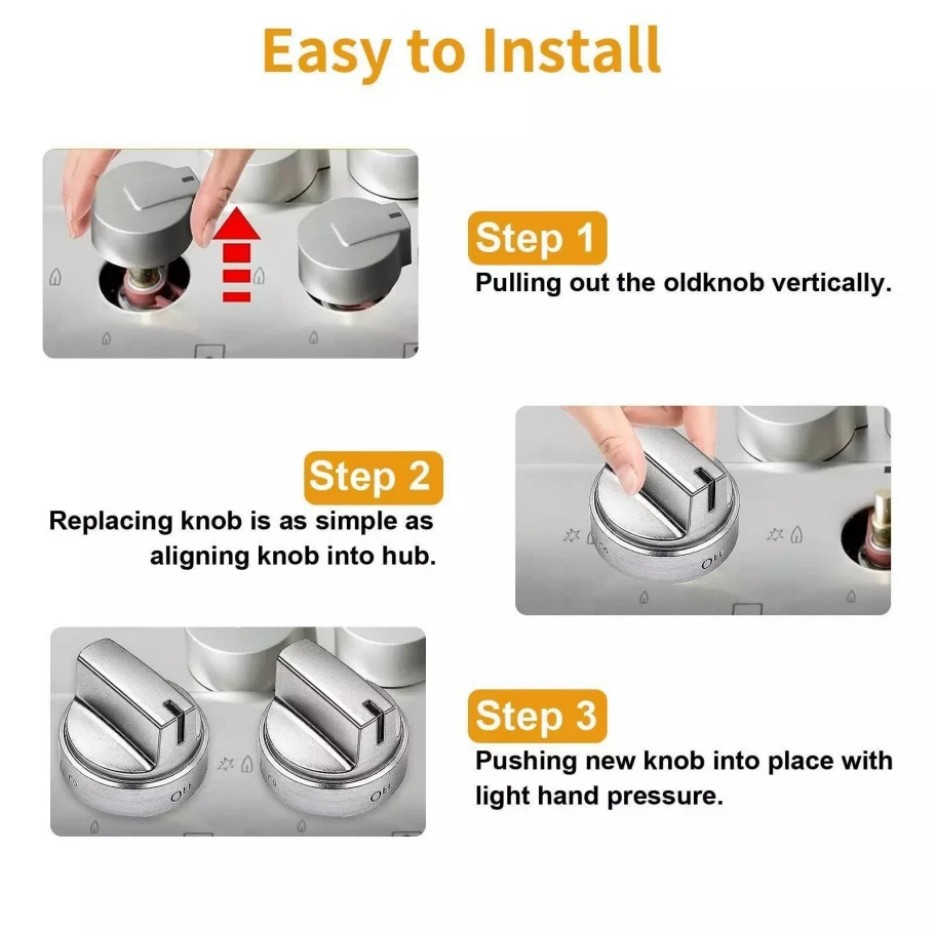 Easy to Install

Step 1
Pulling out the oldknob vertically.

Step 2
Replacing knob is as simple as aligning knob into hub.

OFF

Step 3
Pushing new knob into place with light hand pressure.

OFF

OFF