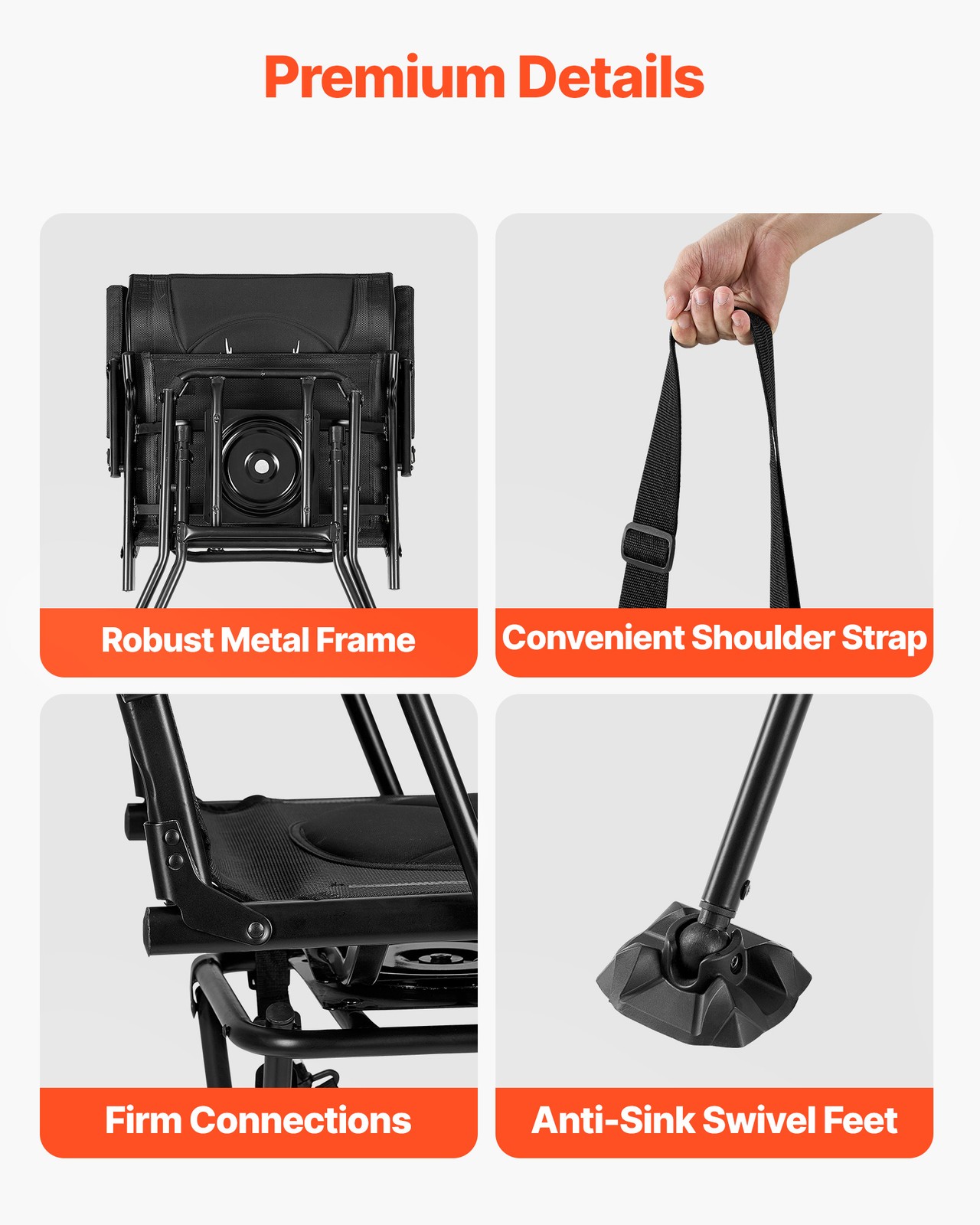 Premium Details

Robust Metal Frame

Convenient Shoulder Strap

Firm Connections

Anti-Sink Swivel Feet