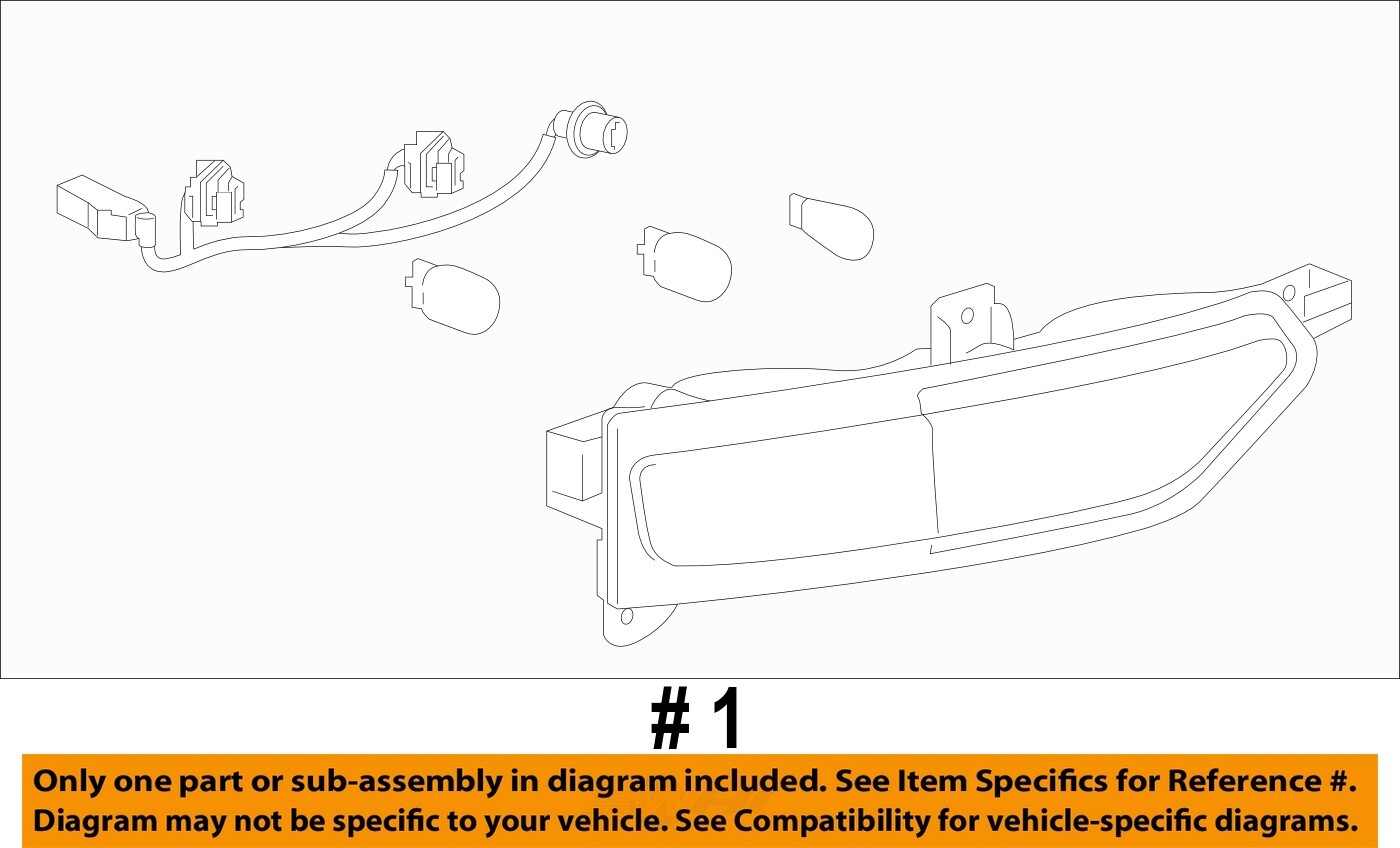 # 1

Only one part or sub-assembly in diagram included. See Item Specifics for Reference #. Diagram may not be specific to your vehicle. See Compatibility for vehicle-specific diagrams.