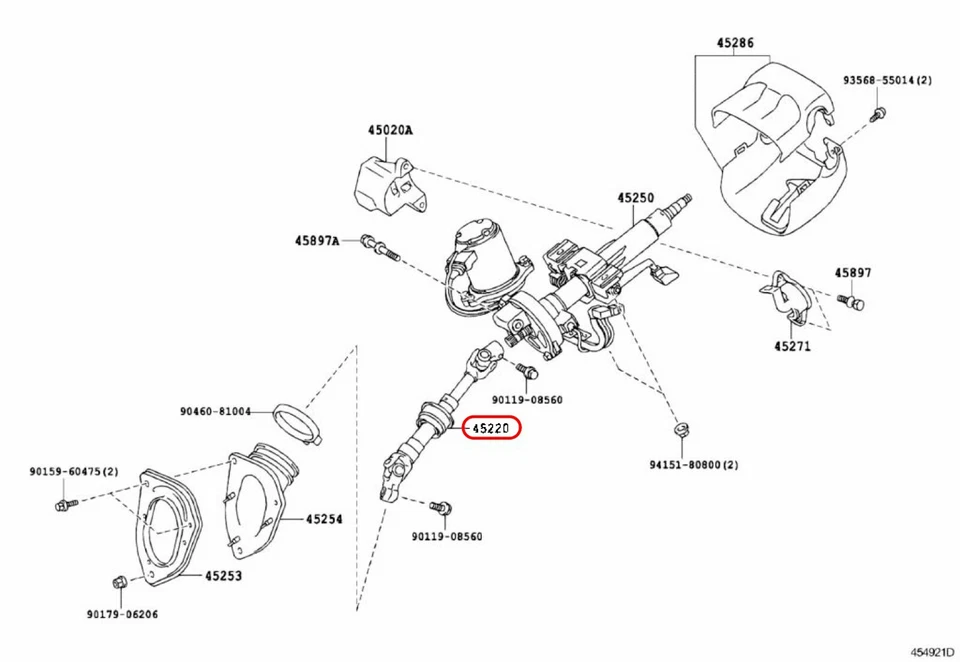 45286
93568-55014(2)
45020A
45250
45897A
45897
45271
90119-08560
90460-81004
45220
94151-80800(2)
90159-60475(2)
45254
90119-08560
45253
90179-06206
454921D