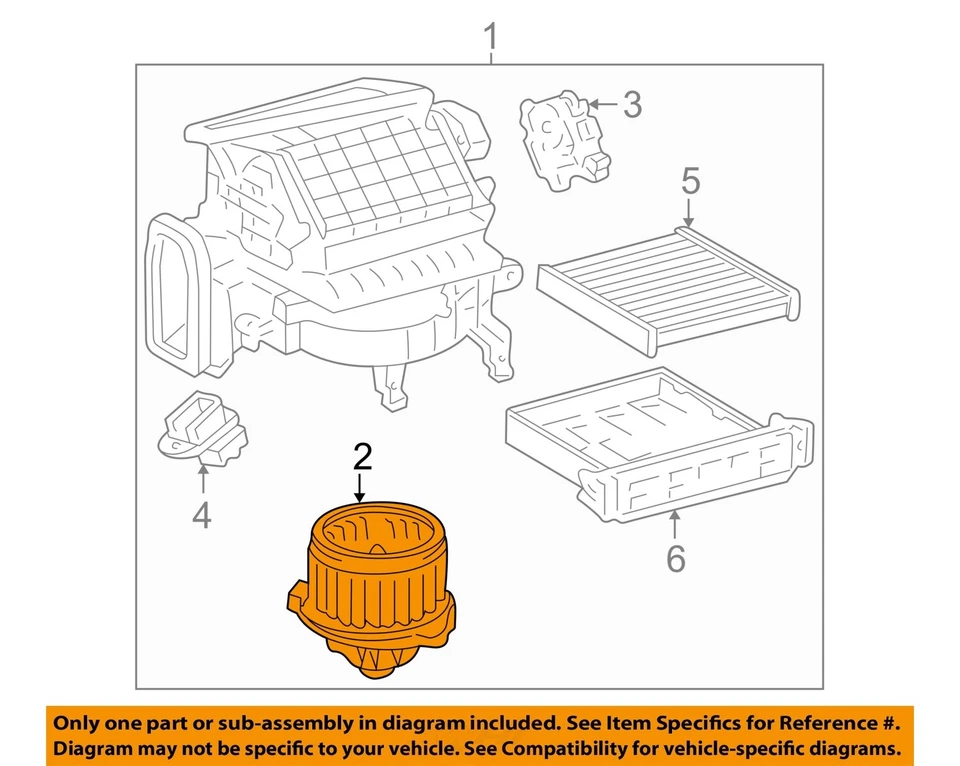 1

3

5

4

2

6

Only one part or sub-assembly in diagram included. See Item Specifics for Reference #. Diagram may not be specific to your vehicle. See Compatibility for vehicle-specific diagrams.