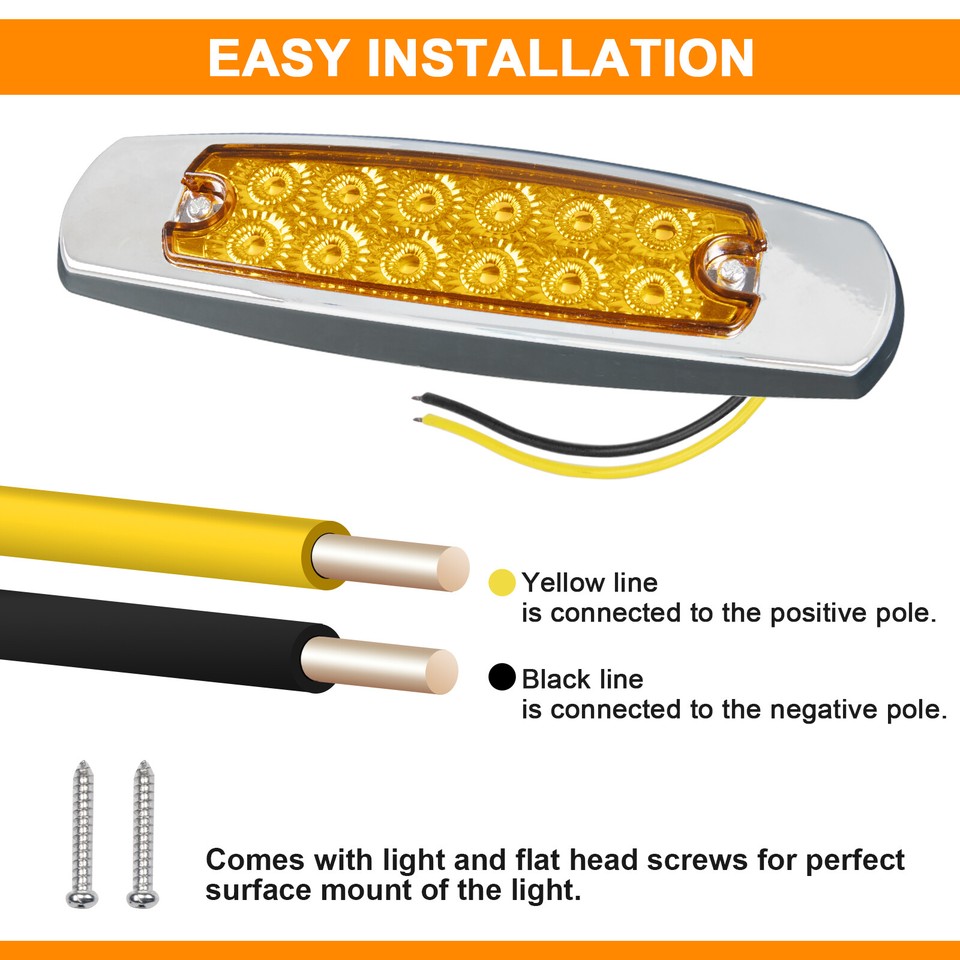 EASY INSTALLATION

Yellow line
is connected to the positive pole.

Black line
is connected to the negative pole.

Comes with light and flat head screws for perfect surface mount of the light.