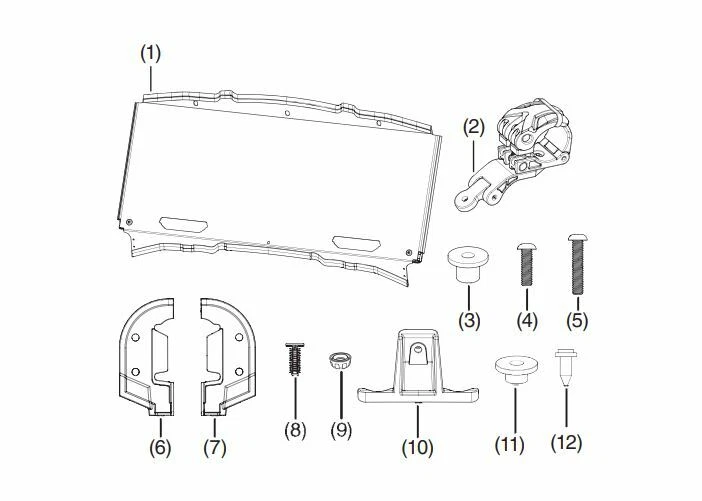 (1)
(2)
(3)
(4)
(5)
(6)
(7)
(8)
(9)
(10)
(11)
(12)