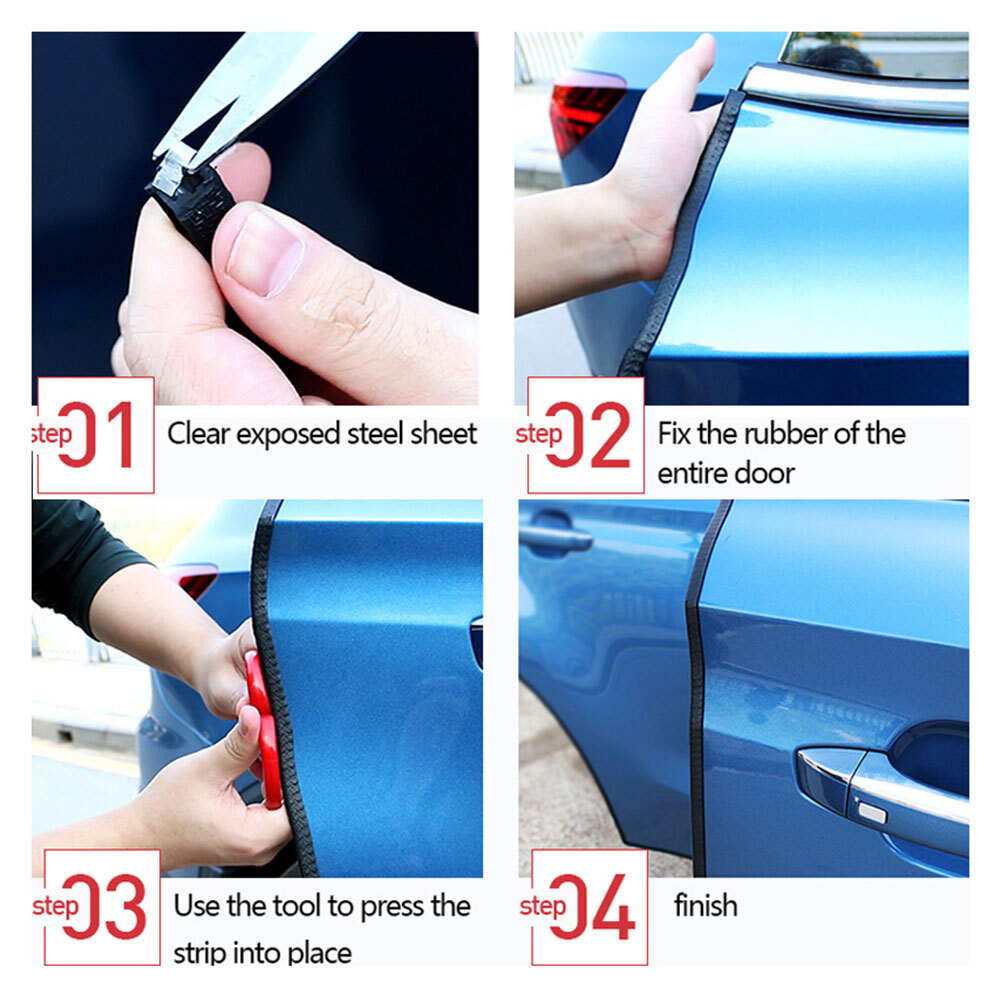 step 01 Clear exposed steel sheet

step 02 Fix the rubber of the entire door

step 03 Use the tool to press the strip into place

step 04 finish