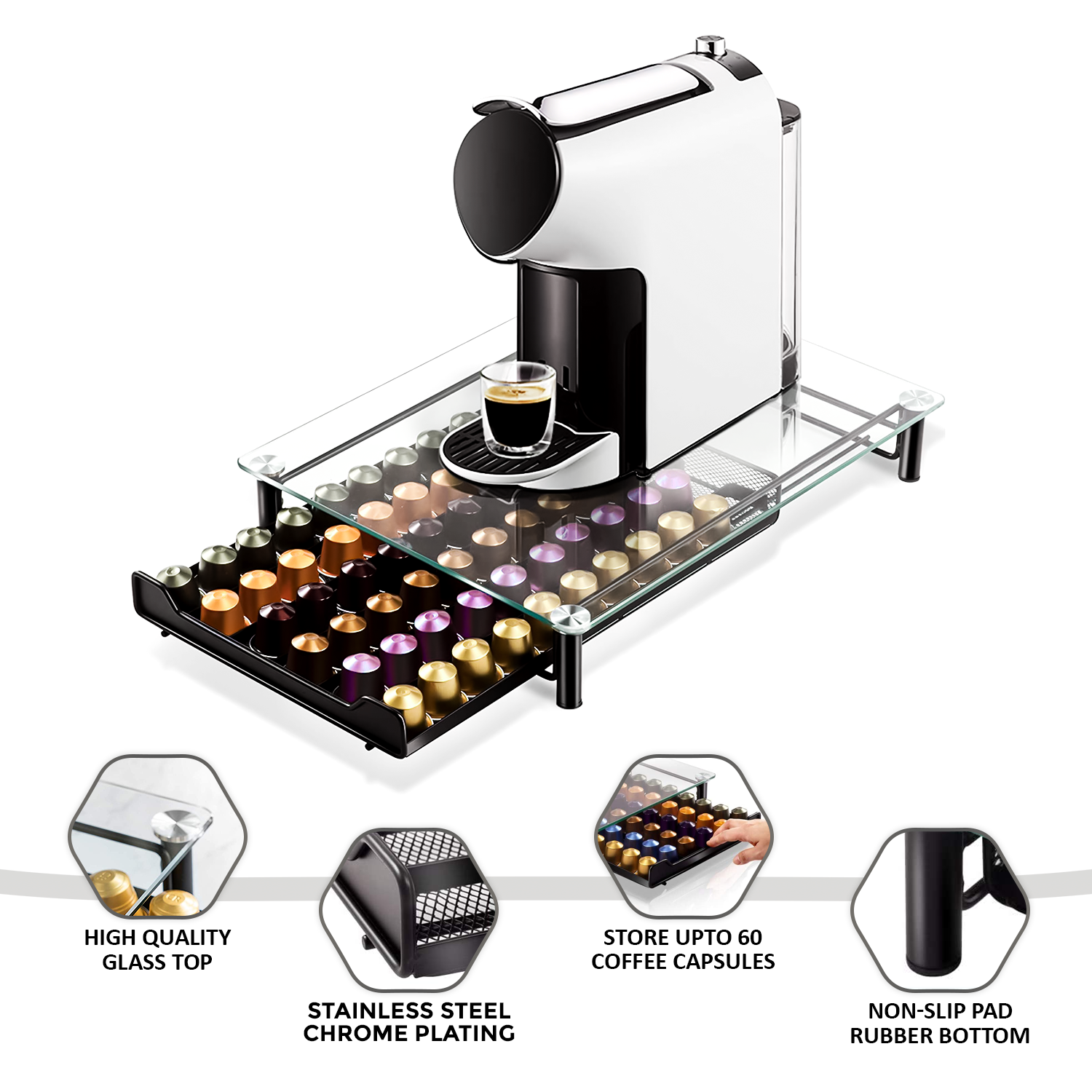 HIGH QUALITY GLASS TOP

STAINLESS STEEL CHROME PLATING

STORE UPTO 60 COFFEE CAPSULES

NON-SLIP PAD RUBBER BOTTOM