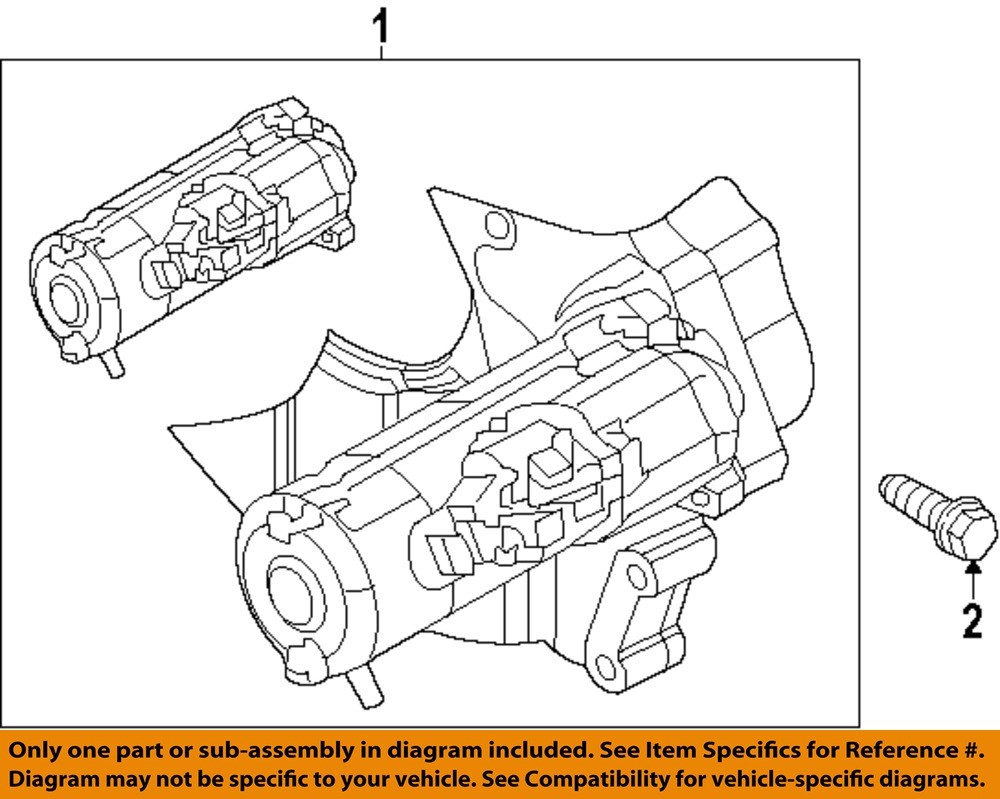 1

2

Only one part or sub-assembly in diagram included. See Item Specifics for Reference #.
Diagram may not be specific to your vehicle. See Compatibility for vehicle-specific diagrams.