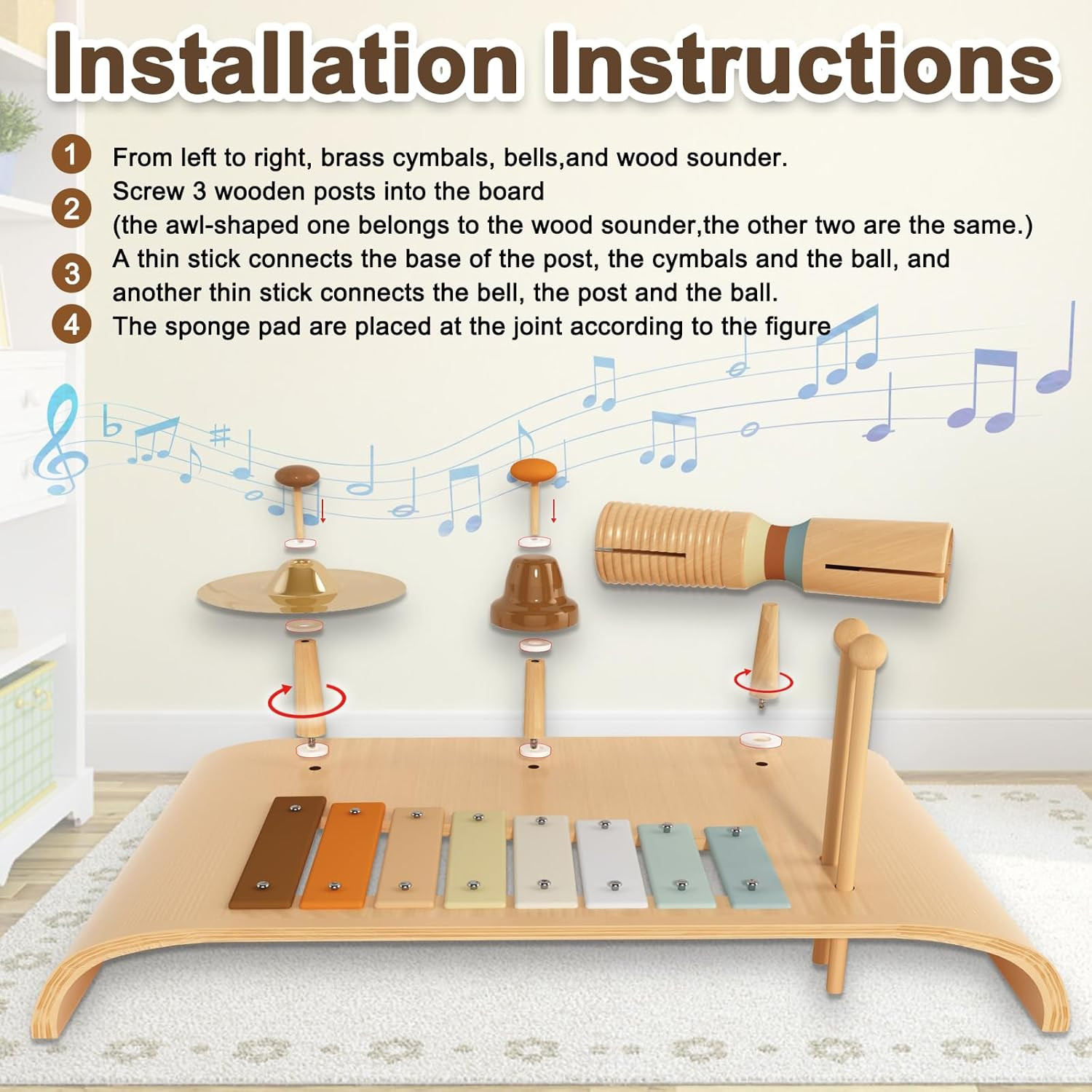 Installation Instructions

1 From left to right, brass cymbals, bells,and wood sounder.

2 Screw 3 wooden posts into the board (the awl-shaped one belongs to the wood sounder,the other two are the same.)

3 A thin stick connects the base of the post, the cymbals and the ball, and another thin stick connects the bell, the post and the ball.

4 The sponge pad are placed at the joint according to the figure