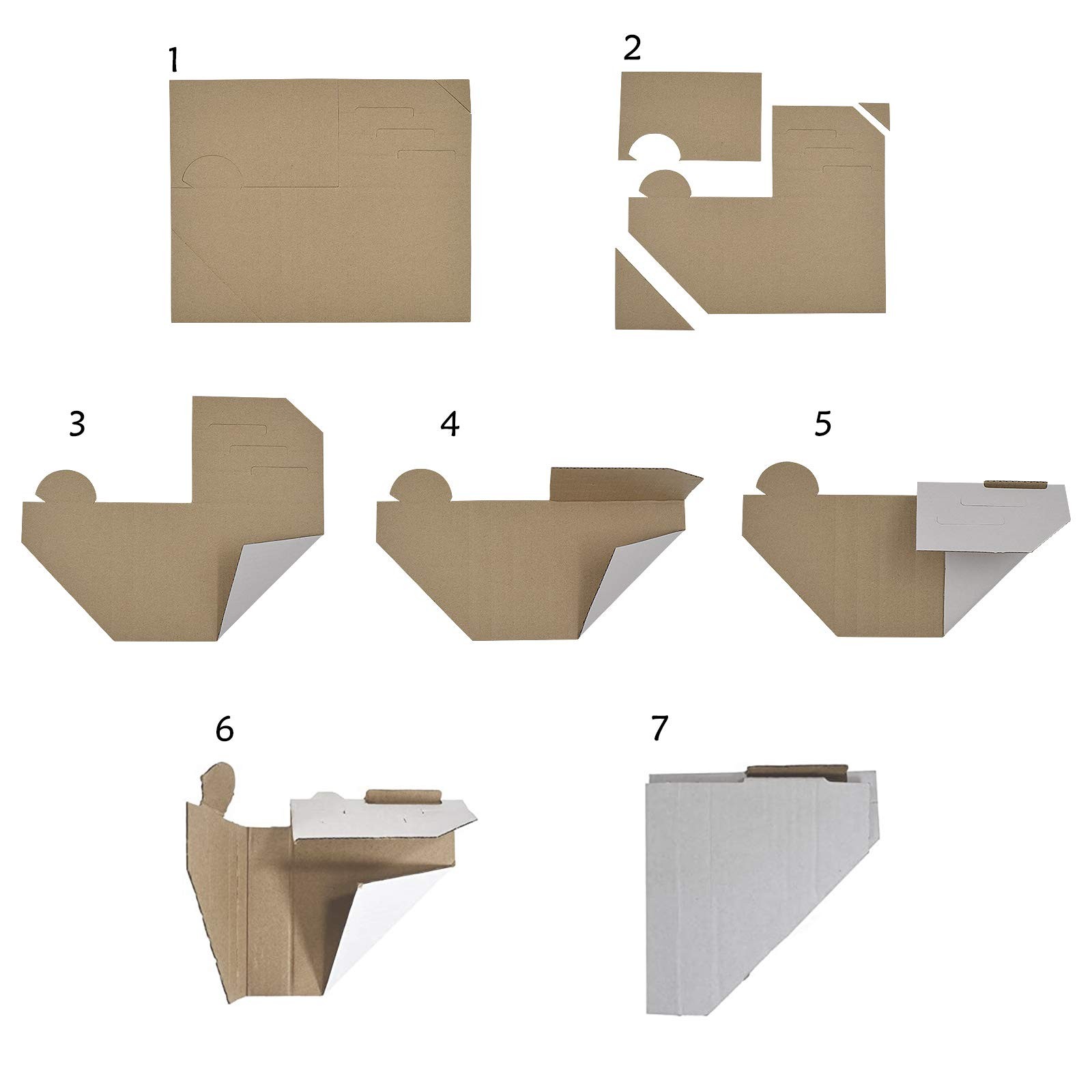 1

2

3

4

5

6

7