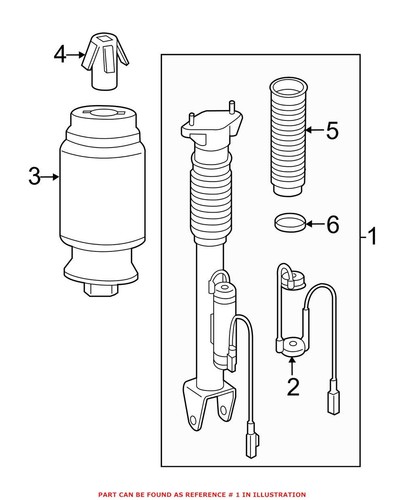 4
3
5
6
1
2
PART CAN BE FOUND AS REFERENCE # 1 IN ILLUSTRATION