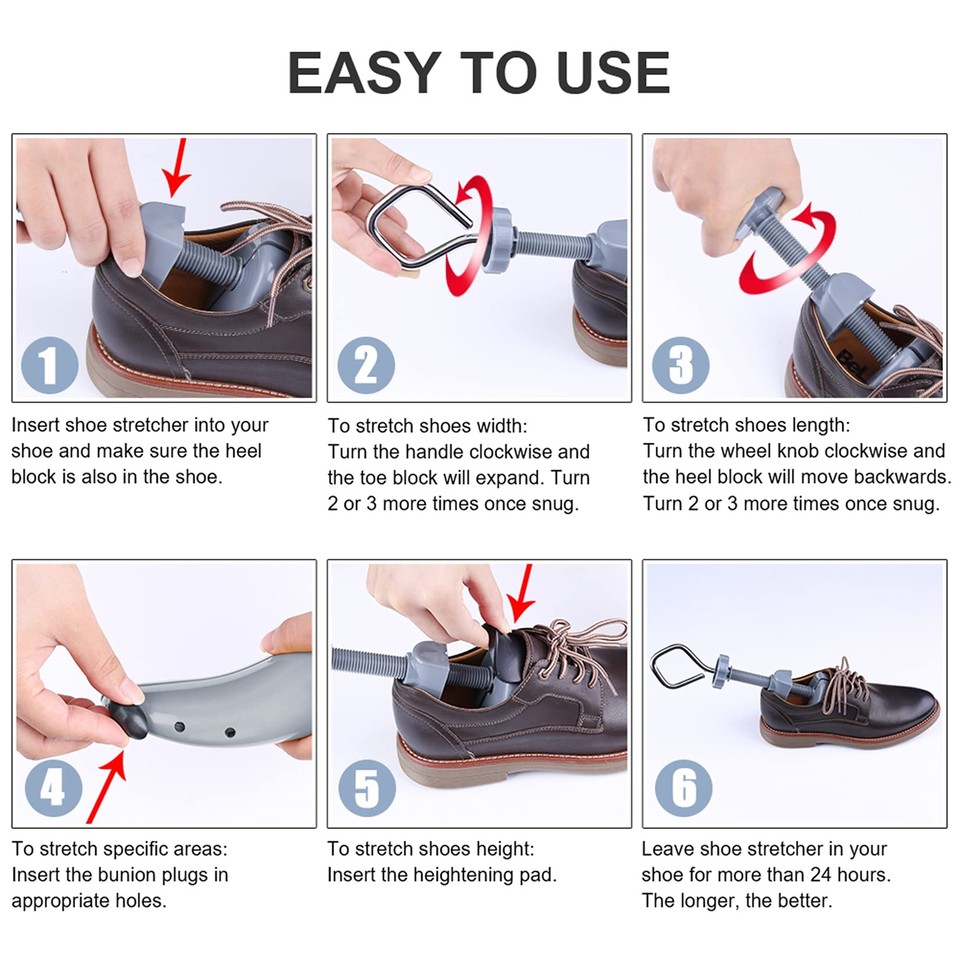 EASY TO USE

1

Insert shoe stretcher into your shoe and make sure the heel block is also in the shoe.

2

To stretch shoes width:
Turn the handle clockwise and the toe block will expand. Turn 2 or 3 more times once snug.

3

To stretch shoes length:
Turn the wheel knob clockwise and the heel block will move backwards. Turn 2 or 3 more times once snug.

4

To stretch specific areas:
Insert the bunion plugs in appropriate holes.

5

To stretch shoes height:
Insert the heightening pad.

6

Leave shoe stretcher in your shoe for more than 24 hours. The longer, the better.