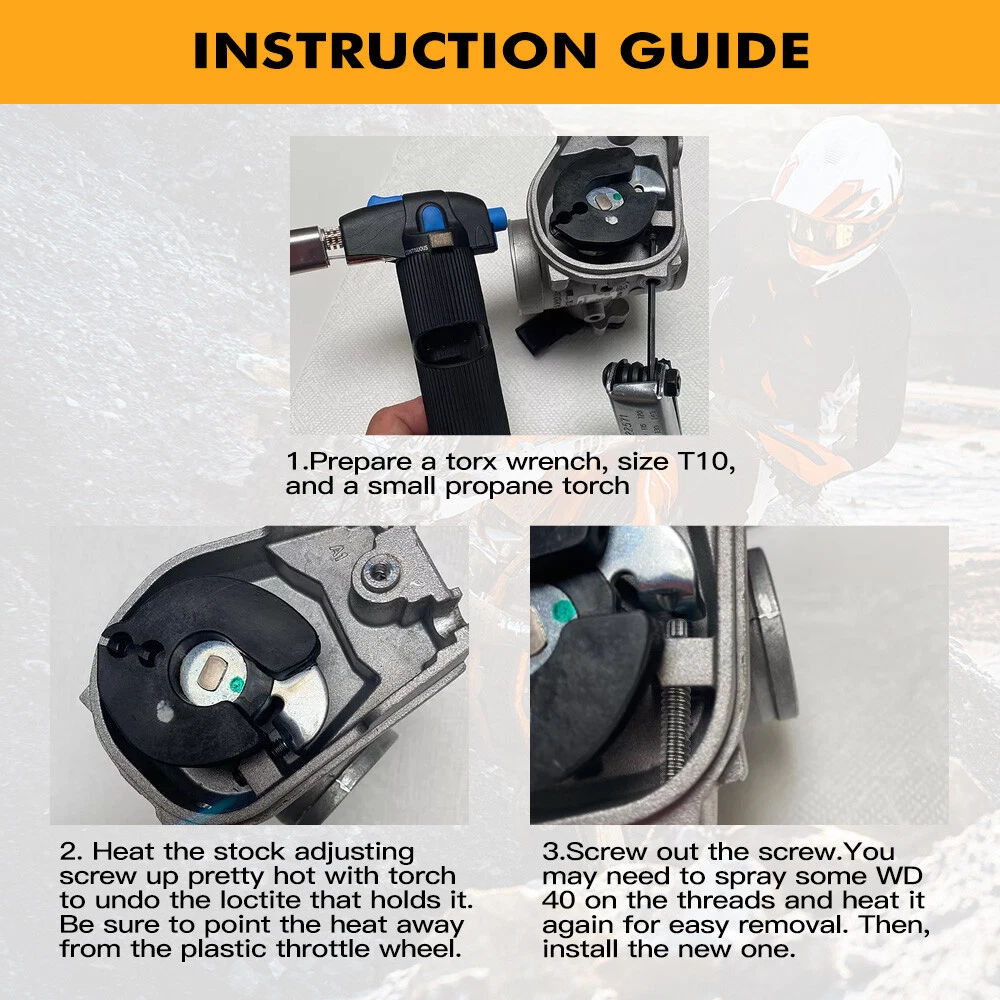 INSTRUCTION GUIDE

1.Prepare a torx wrench, size T10, and a small propane torch

2. Heat the stock adjusting screw up pretty hot with torch to undo the loctite that holds it. Be sure to point the heat away from the plastic throttle wheel.

3.Screw out the screw.You may need to spray some WD 40 on the threads and heat it again for easy removal. Then, install the new one.