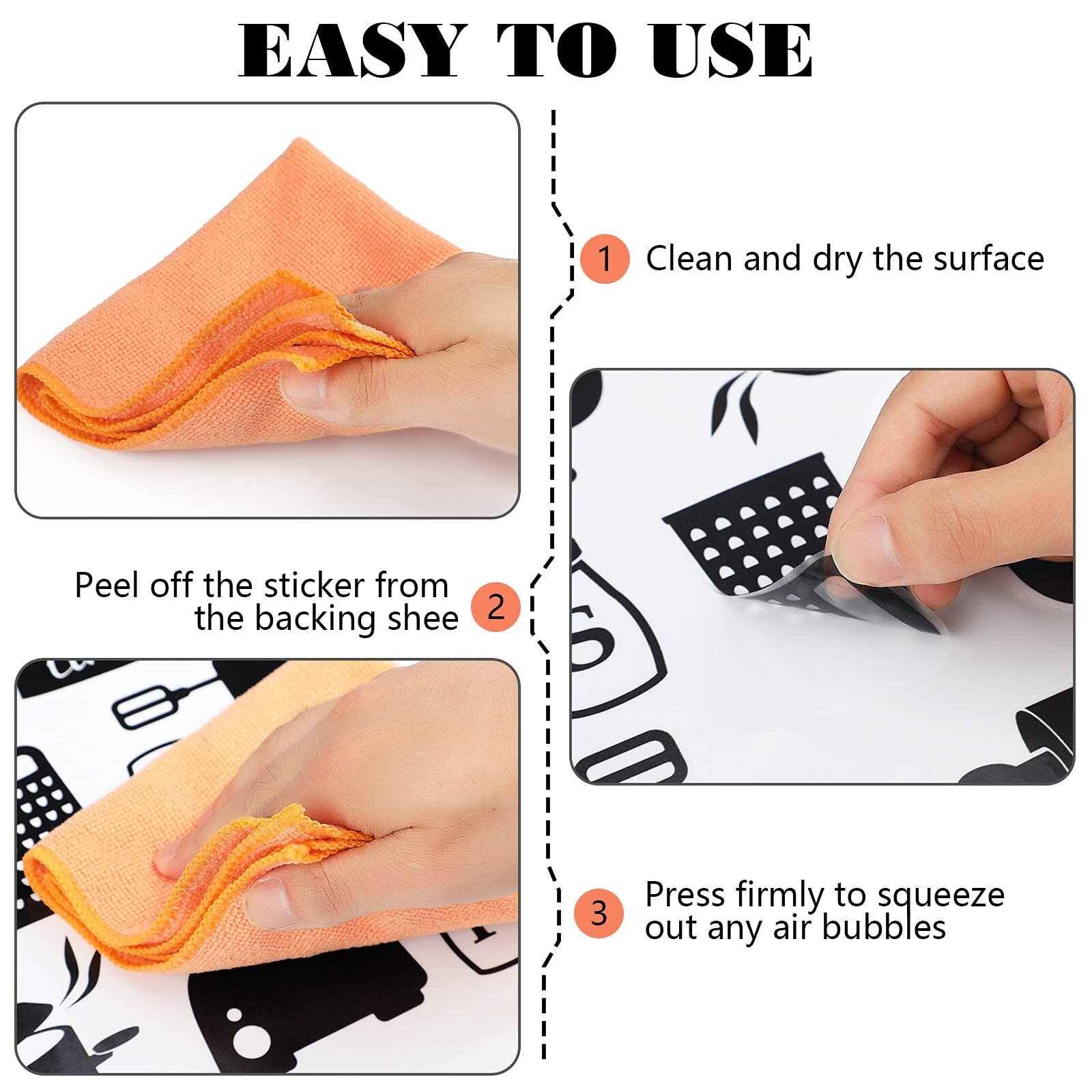 EASY TO USE

1 Clean and dry the surface

Peel off the sticker from the backing shee 2

3 Press firmly to squeeze out any air bubbles