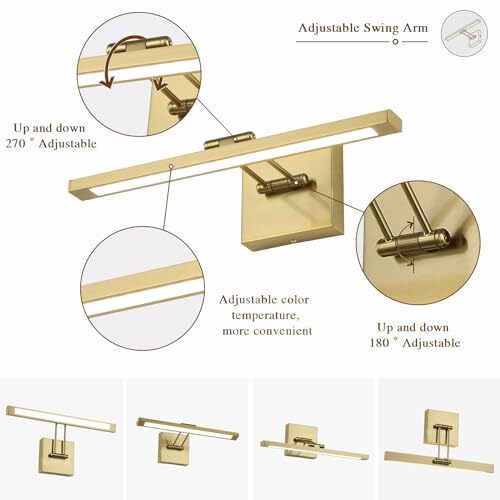 Adjustable Swing Arm

Up and down
270 ° Adjustable

Adjustable color temperature, more convenient

Up and down
180 ° Adjustable