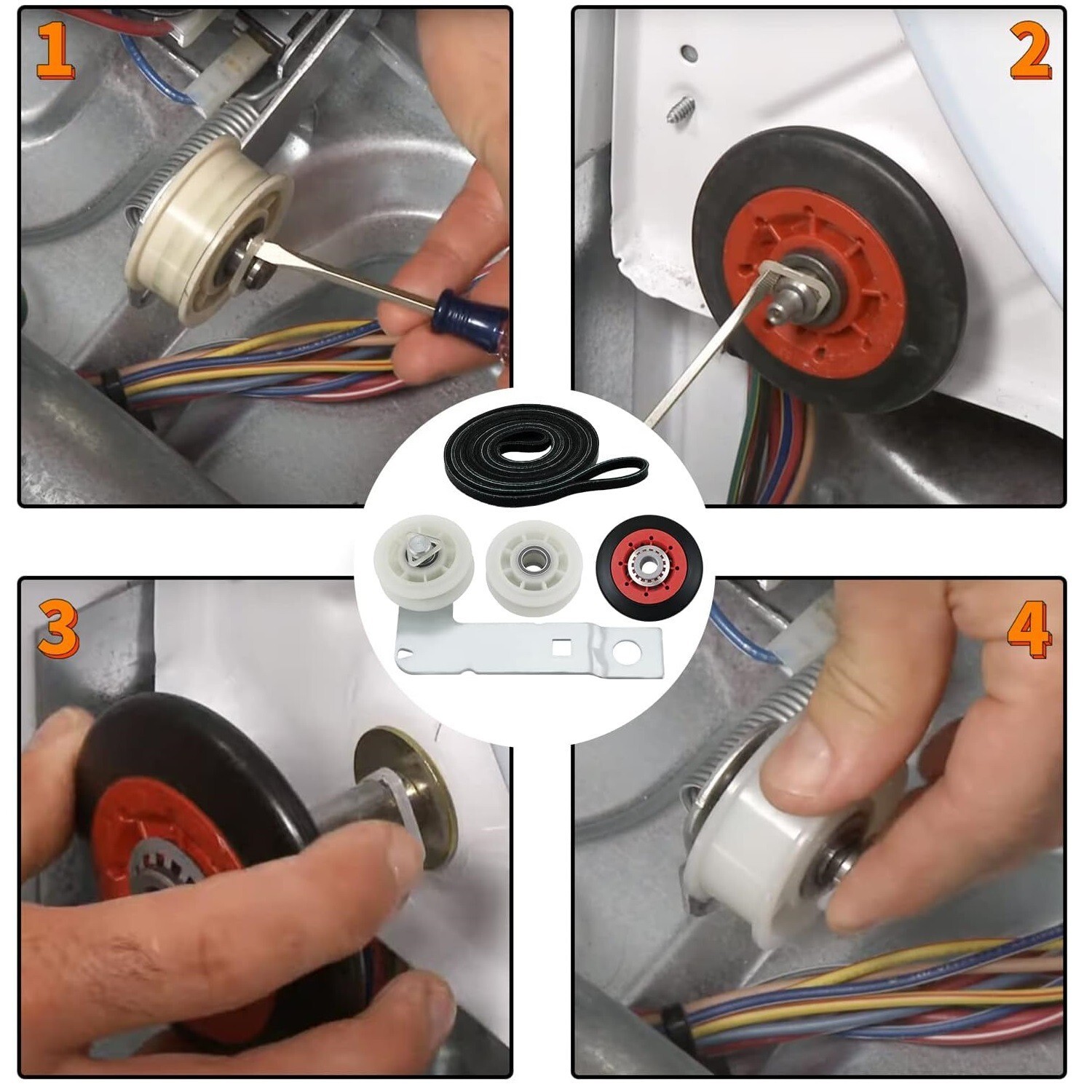 1

2

3

4