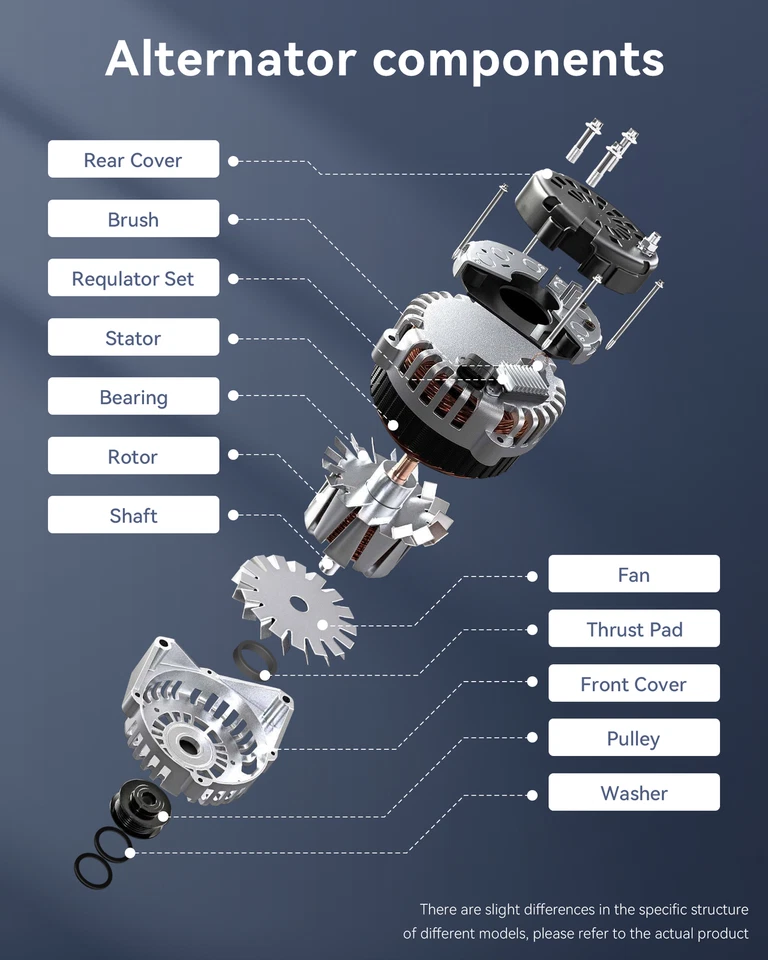 Alternator components

Rear Cover

Brush

Requlator Set

Stator

Bearing

Rotor

Shaft

Fan

Thrust Pad

Front Cover

Pulley

Washer

There are slight differences in the specific structure of different models, please refer to the actual product