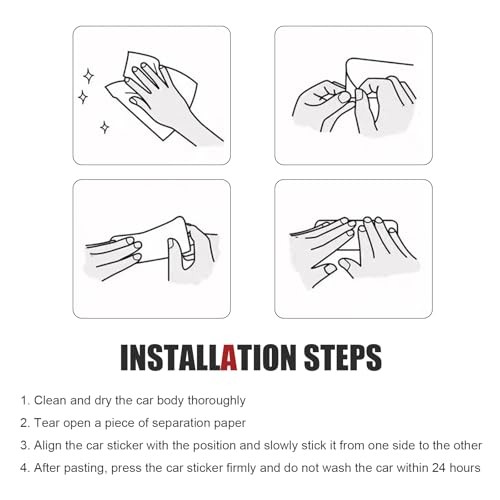 INSTALLATION STEPS

1. Clean and dry the car body thoroughly

2. Tear open a piece of separation paper

3. Align the car sticker with the position and slowly stick it from one side to the other

4. After pasting, press the car sticker firmly and do not wash the car within 24 hours