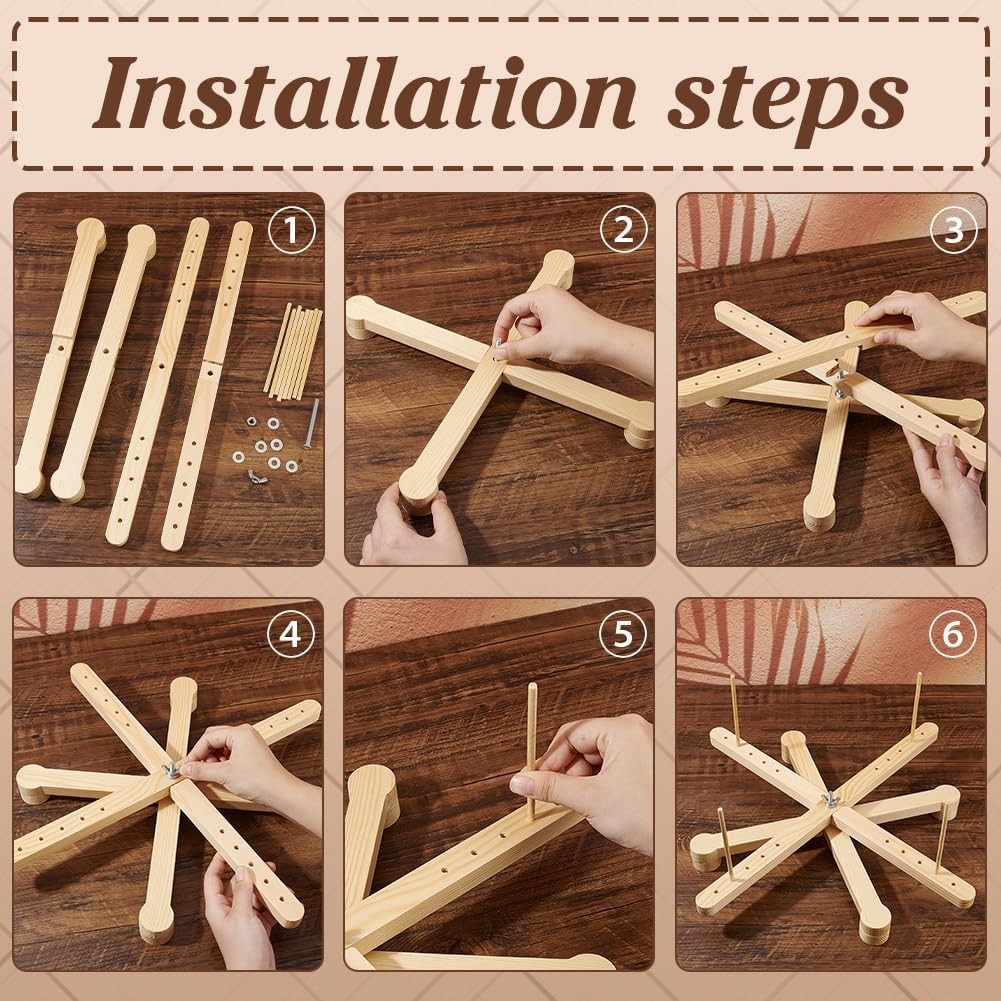 Installation steps

①

②

③

④

⑤

⑥