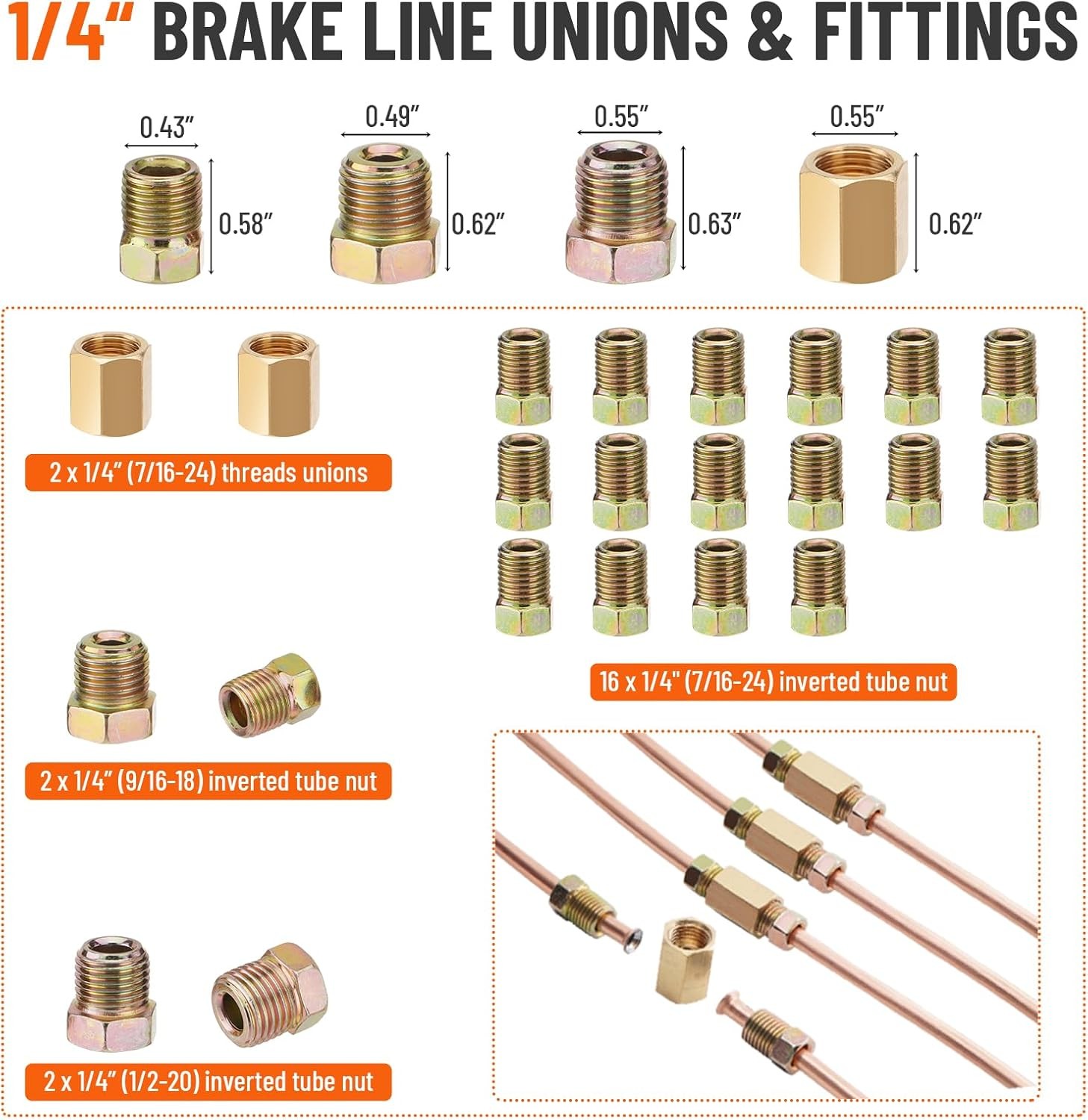 1/4" BRAKE LINE UNIONS & FITTINGS

0.43"
0.58"

0.49"
0.62"

0.55"
0.63"

0.55"
0.62"

2 x 1/4" (7/16-24) threads unions

16 x 1/4" (7/16-24) inverted tube nut

2 x 1/4" (9/16-18) inverted tube nut

2 x 1/4" (1/2-20) inverted tube nut