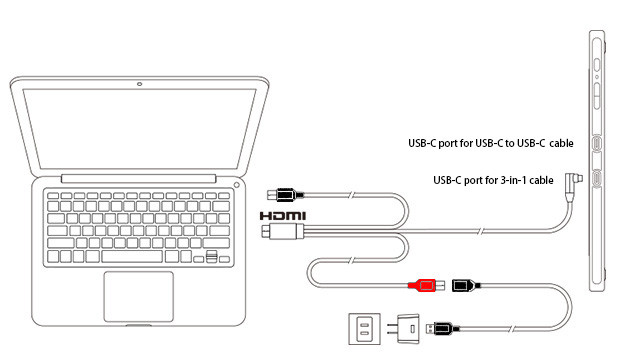 USB-C port for USB-C to USB-C cable

USB-C port for 3-in-1 cable

HDMI