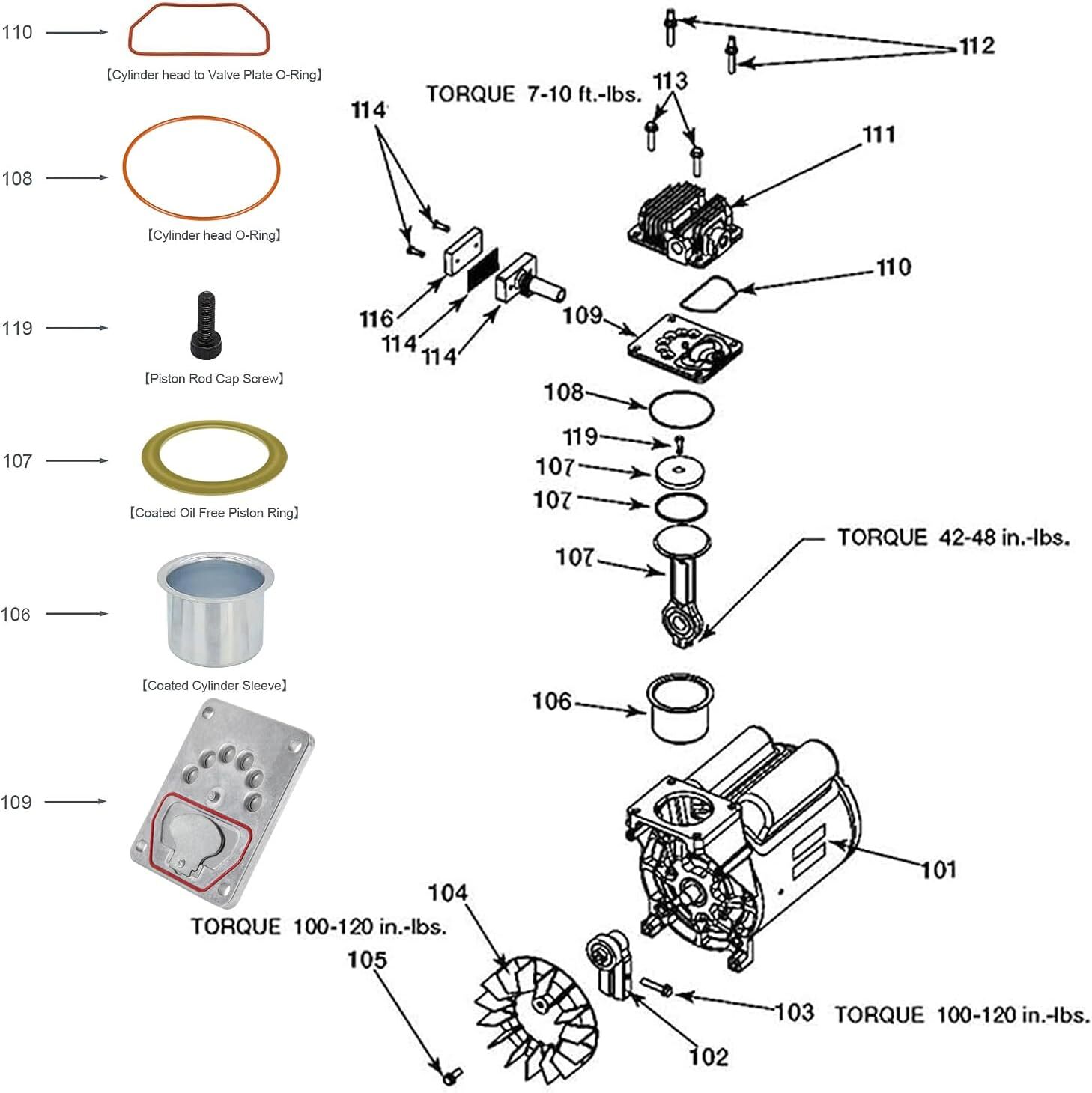 110
【Cylinder head to Valve Plate O-Ring】

108
【Cylinder head O-Ring】

119
【Piston Rod Cap Screw】

107
【Coated Oil Free Piston Ring】

106
【Coated Cylinder Sleeve】

109

112
TORQUE 7-10 ft.-lbs. 113
114
111
110
116
114
114
109
108
119
107
107
107
TORQUE 42-48 in.-lbs.
106
101
104
TORQUE 100-120 in.-lbs.
105
103 TORQUE 100-120 in.-lbs.
102