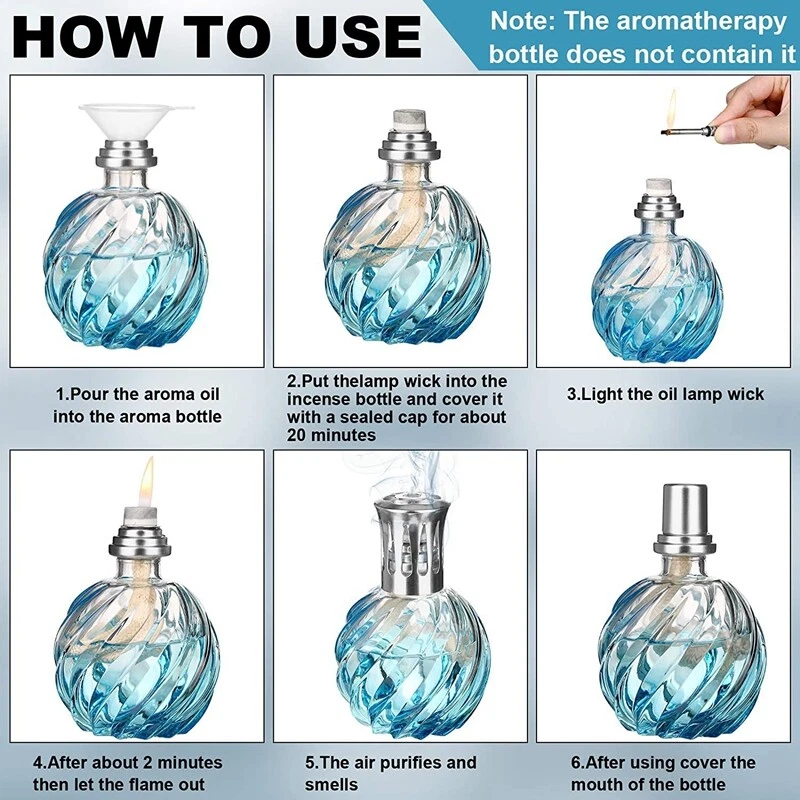 HOW TO USE

Note: The aromatherapy bottle does not contain it

1.Pour the aroma oil into the aroma bottle

2.Put thelamp wick into the incense bottle and cover it with a sealed cap for about 20 minutes

3.Light the oil lamp wick

4.After about 2 minutes then let the flame out

5.The air purifies and smells

6.After using cover the mouth of the bottle