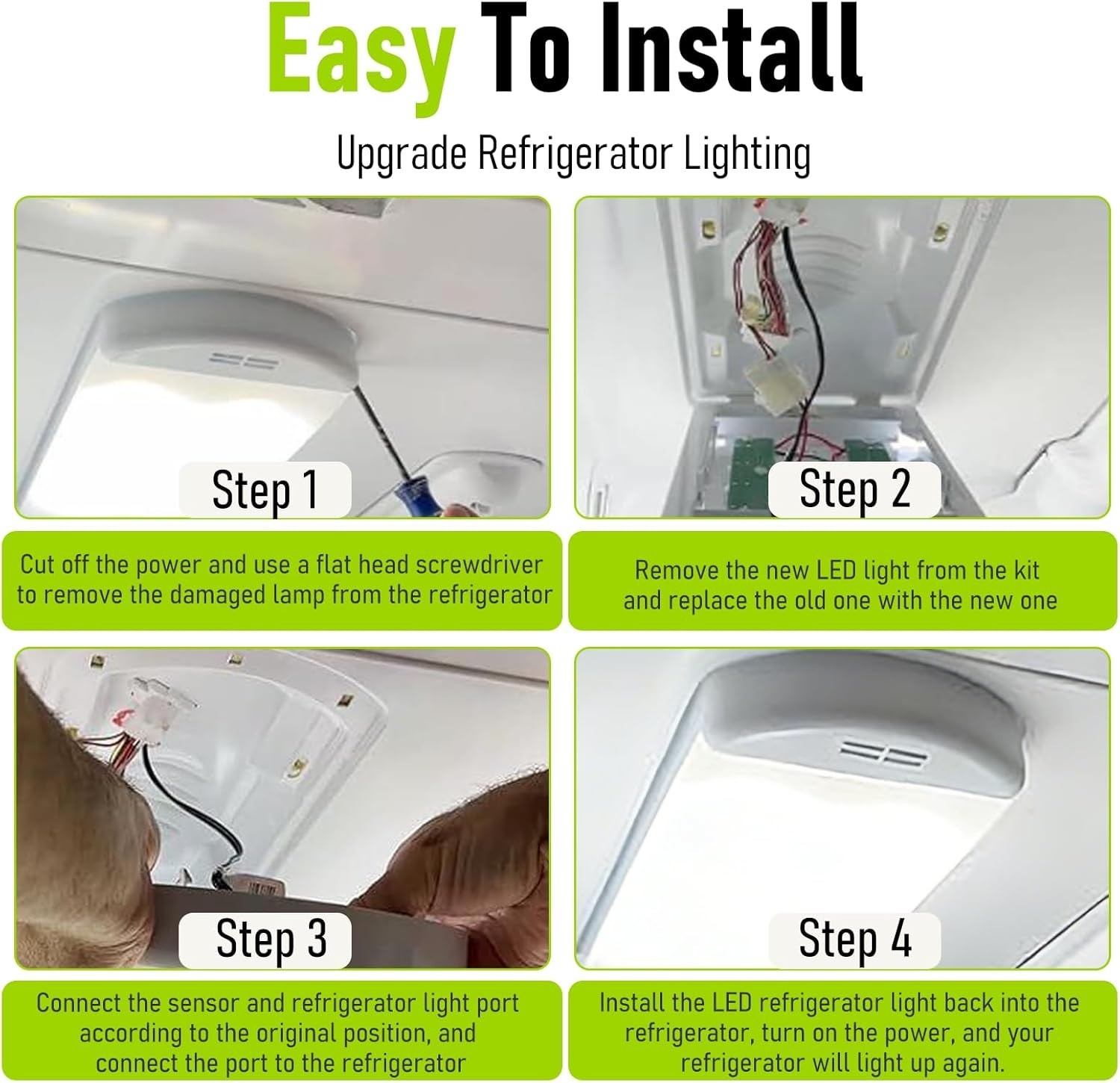 Easy To Install

Upgrade Refrigerator Lighting

Step 1

Cut off the power and use a flat head screwdriver to remove the damaged lamp from the refrigerator

Step 2

Remove the new LED light from the kit and replace the old one with the new one

Step 3

Connect the sensor and refrigerator light port according to the original position, and connect the port to the refrigerator

Step 4

Install the LED refrigerator light back into the refrigerator, turn on the power, and your refrigerator will light up again.