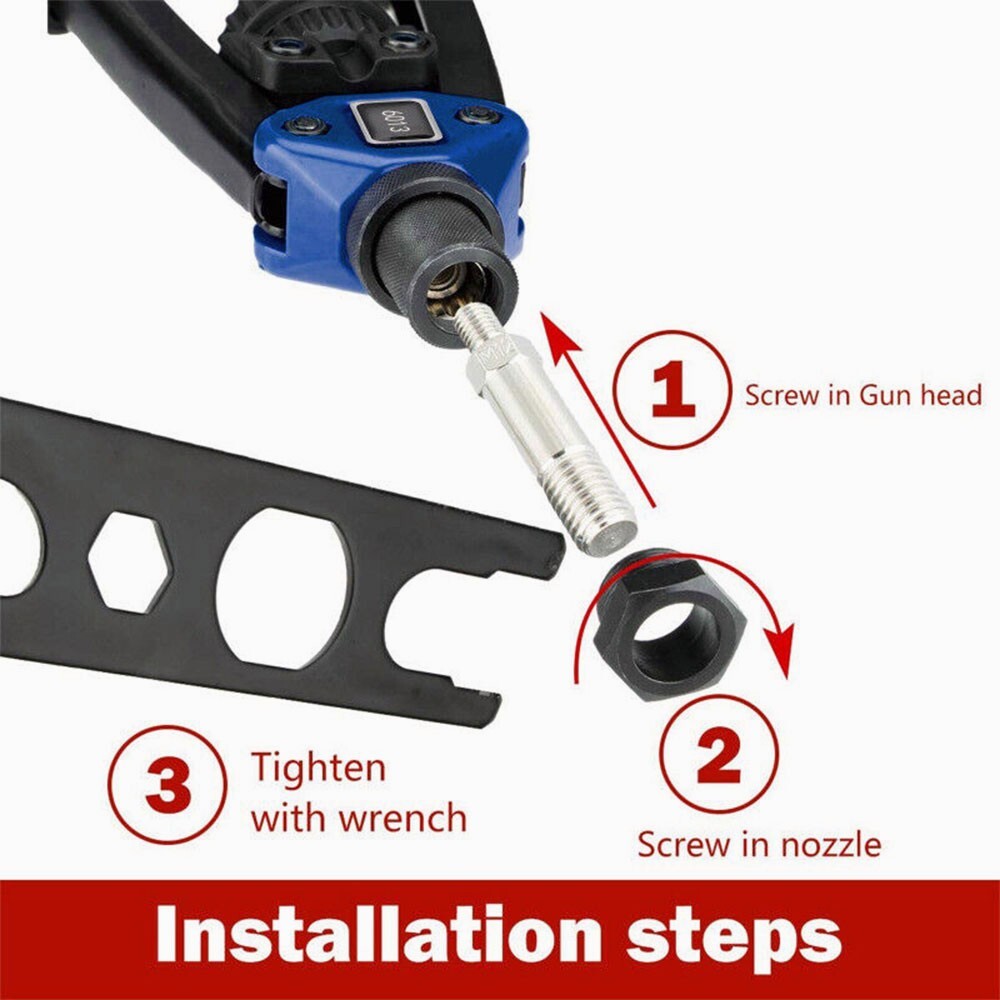 6013

1
Screw in Gun head

2
Screw in nozzle

3
Tighten with wrench

Installation steps