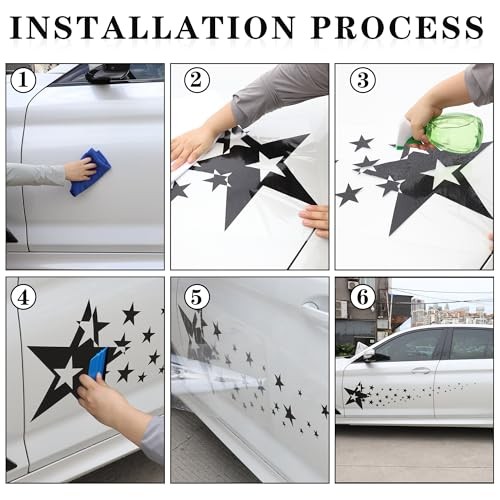 INSTALLATION PROCESS

1

2

3

4

5

6