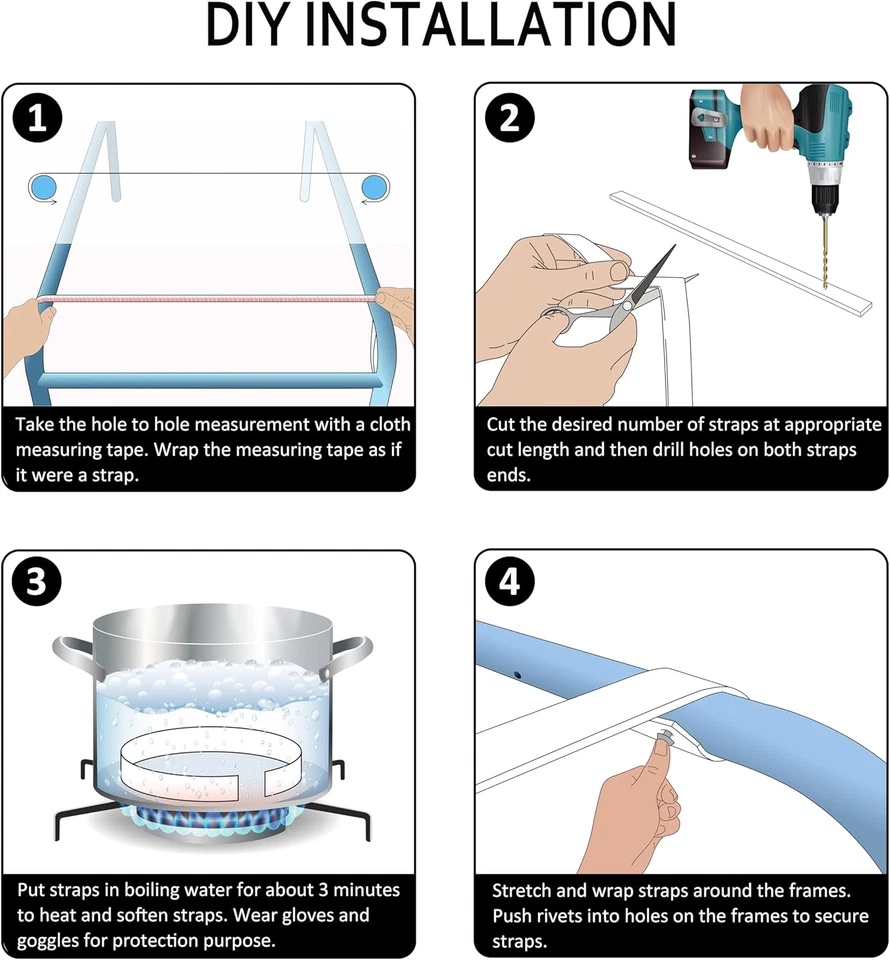 DIY INSTALLATION

1

Take the hole to hole measurement with a cloth measuring tape. Wrap the measuring tape as if it were a strap.

2

Cut the desired number of straps at appropriate cut length and then drill holes on both straps ends.

3

Put straps in boiling water for about 3 minutes to heat and soften straps. Wear gloves and goggles for protection purpose.

4

Stretch and wrap straps around the frames. Push rivets into holes on the frames to secure straps.