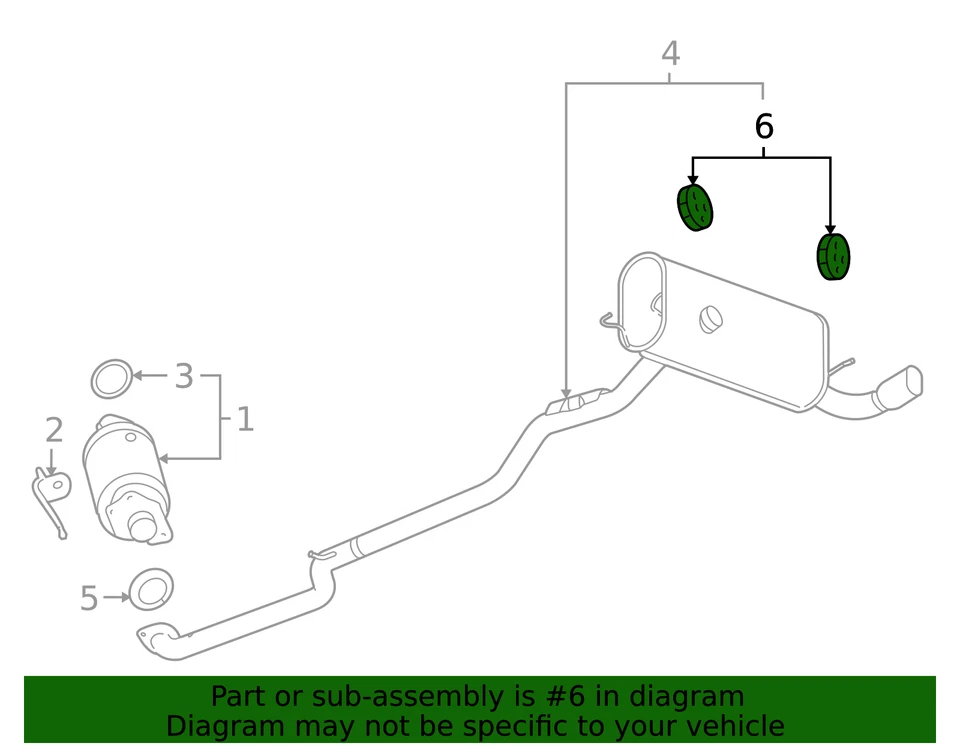 4
6
3
1
2
5

Part or sub-assembly is #6 in diagram
Diagram may not be specific to your vehicle